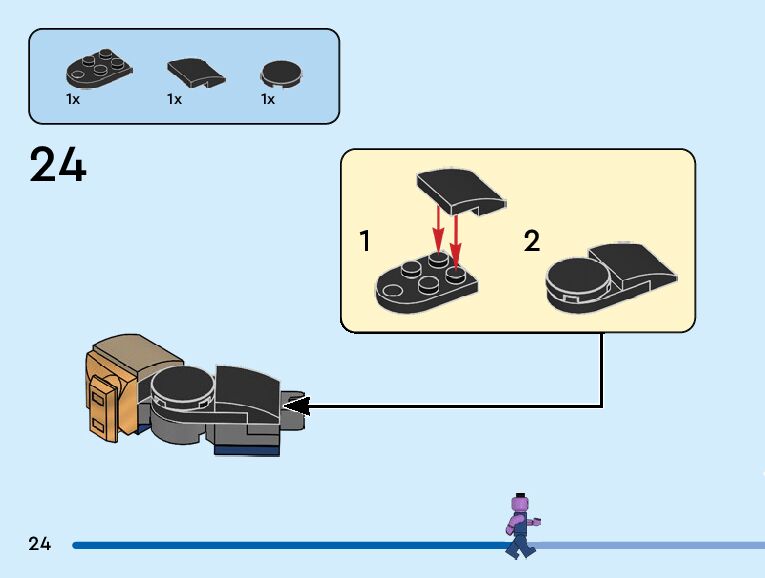 1x
1x
1x

24

1
2

24