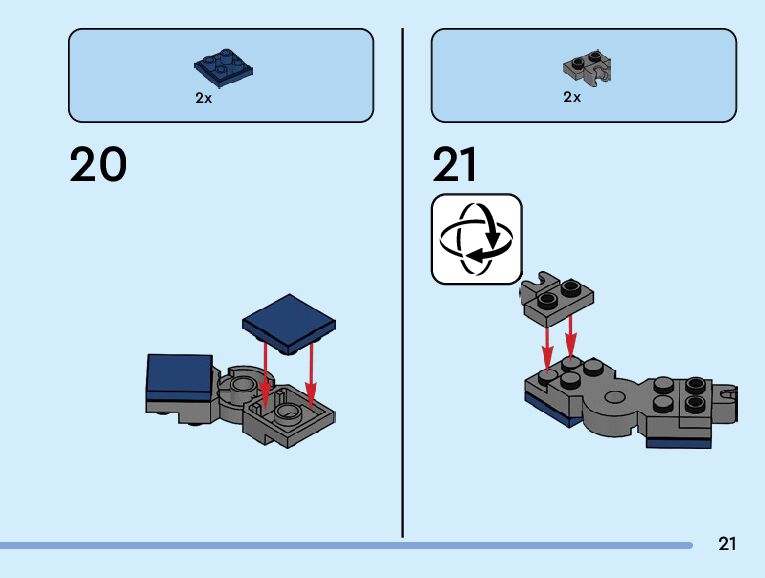 2x

20

2x

21

21