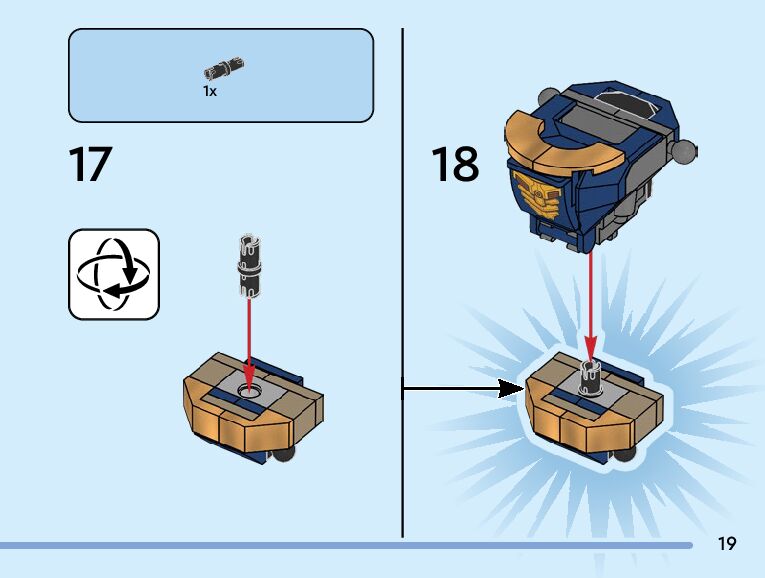 1x

17

18

19