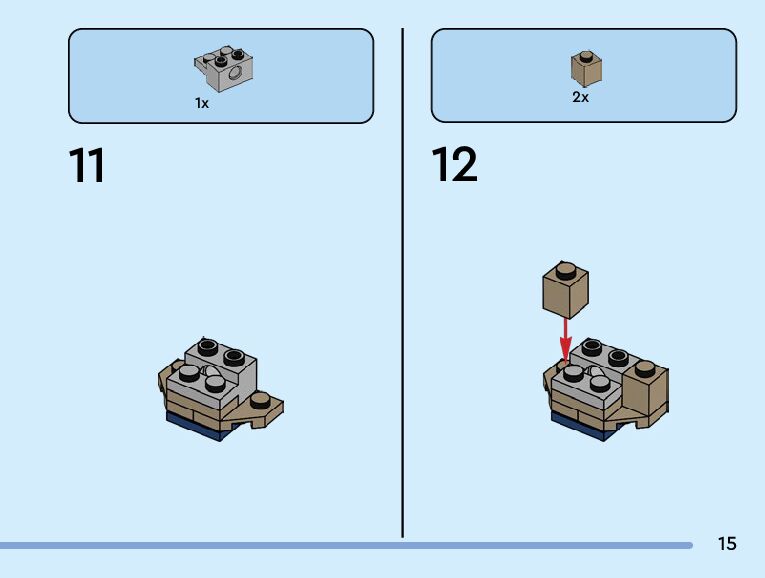 1x

11

2x

12

15