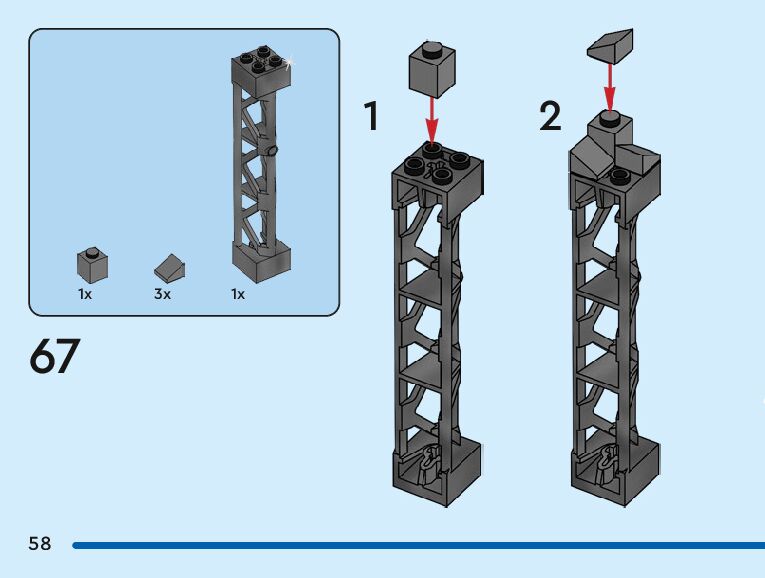 1x 3x 1x

67

1

2

58