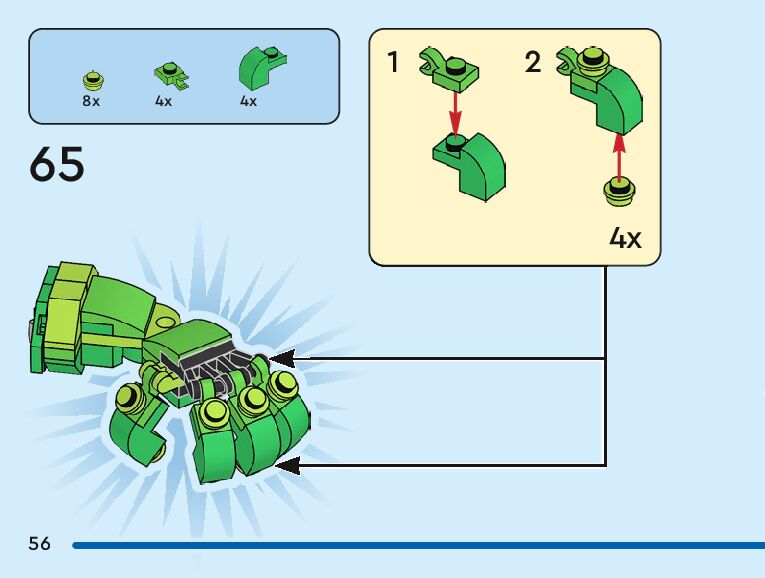 8x
4x
4x

65

1
2

4x

56