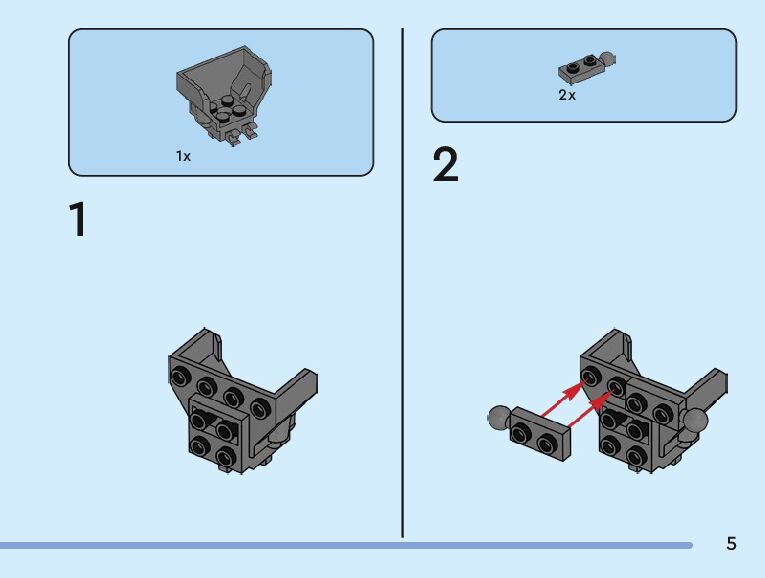 1x

1

2x

2

5