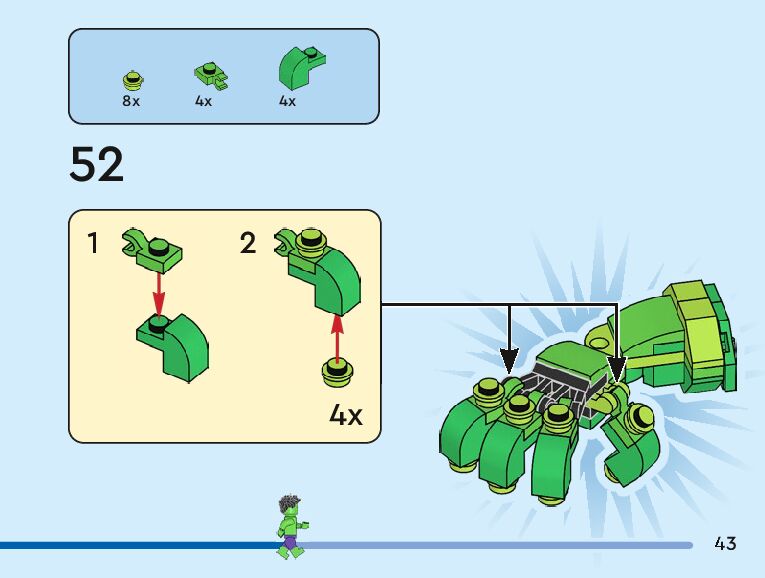 8x
4x
4x

52

1
2
4x

43