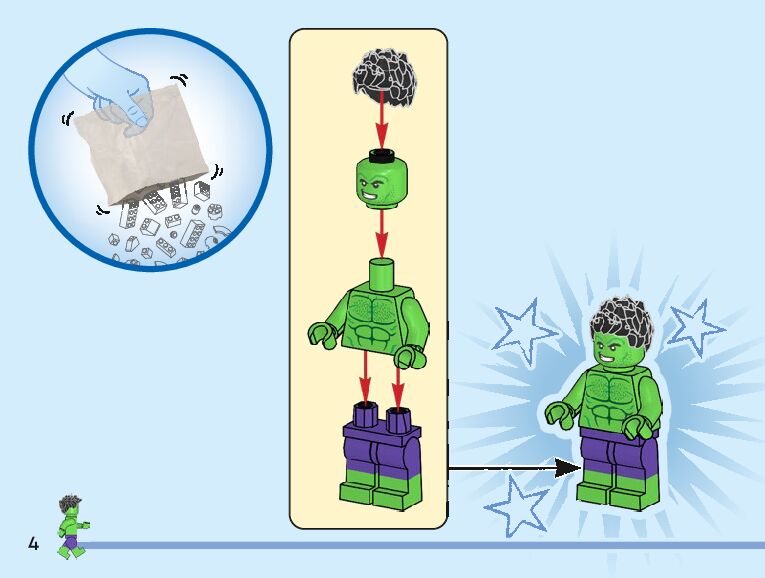 4