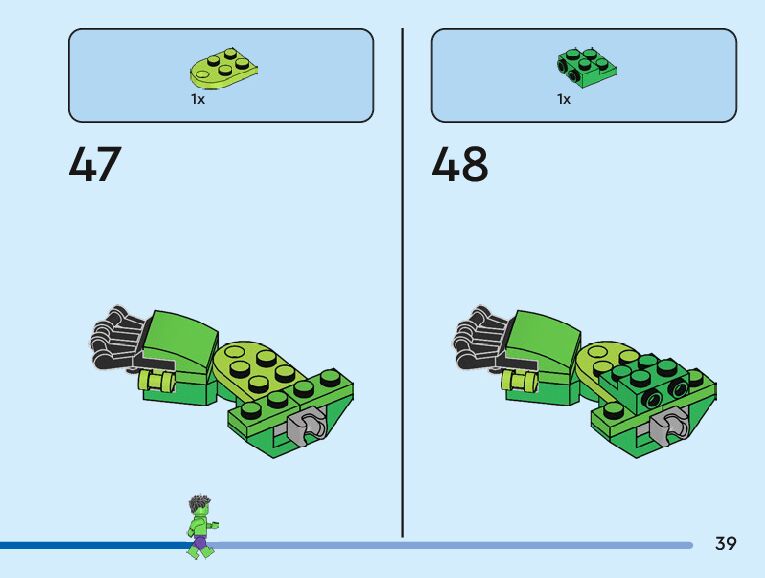 1x

47

1x

48

39