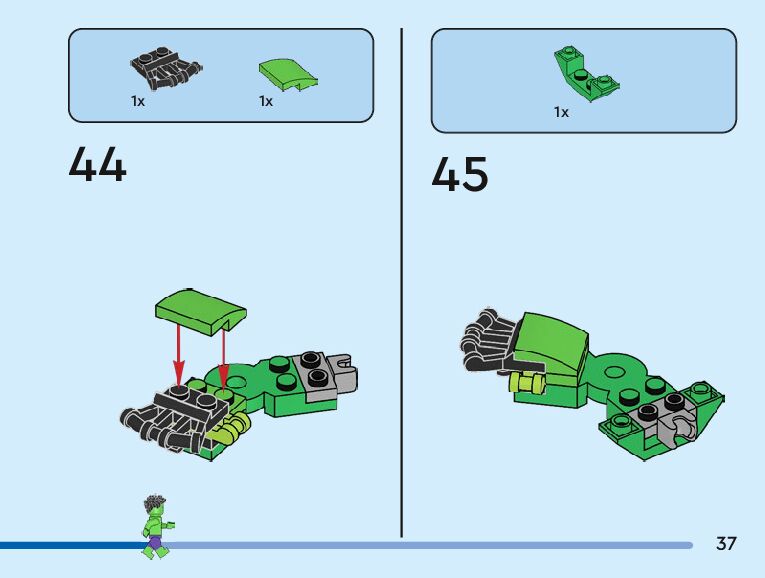 1x 1x

44

1x

45

37