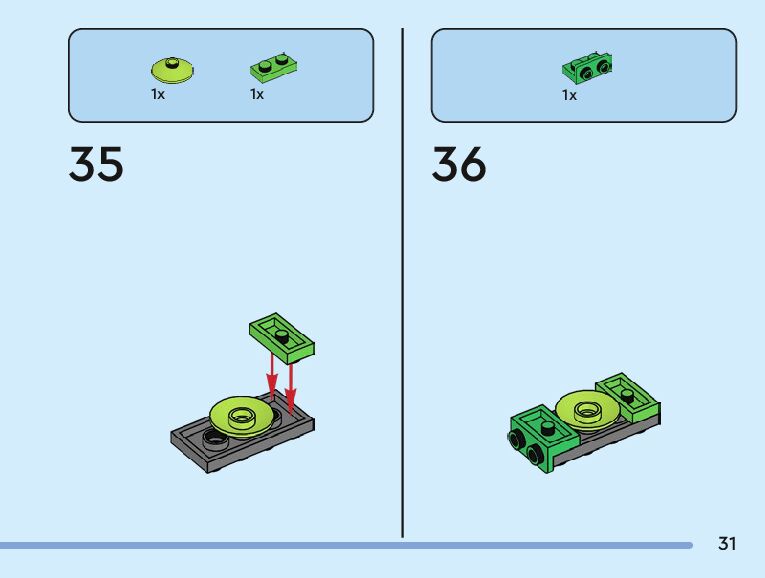 1x 1x

35

1x

36

31