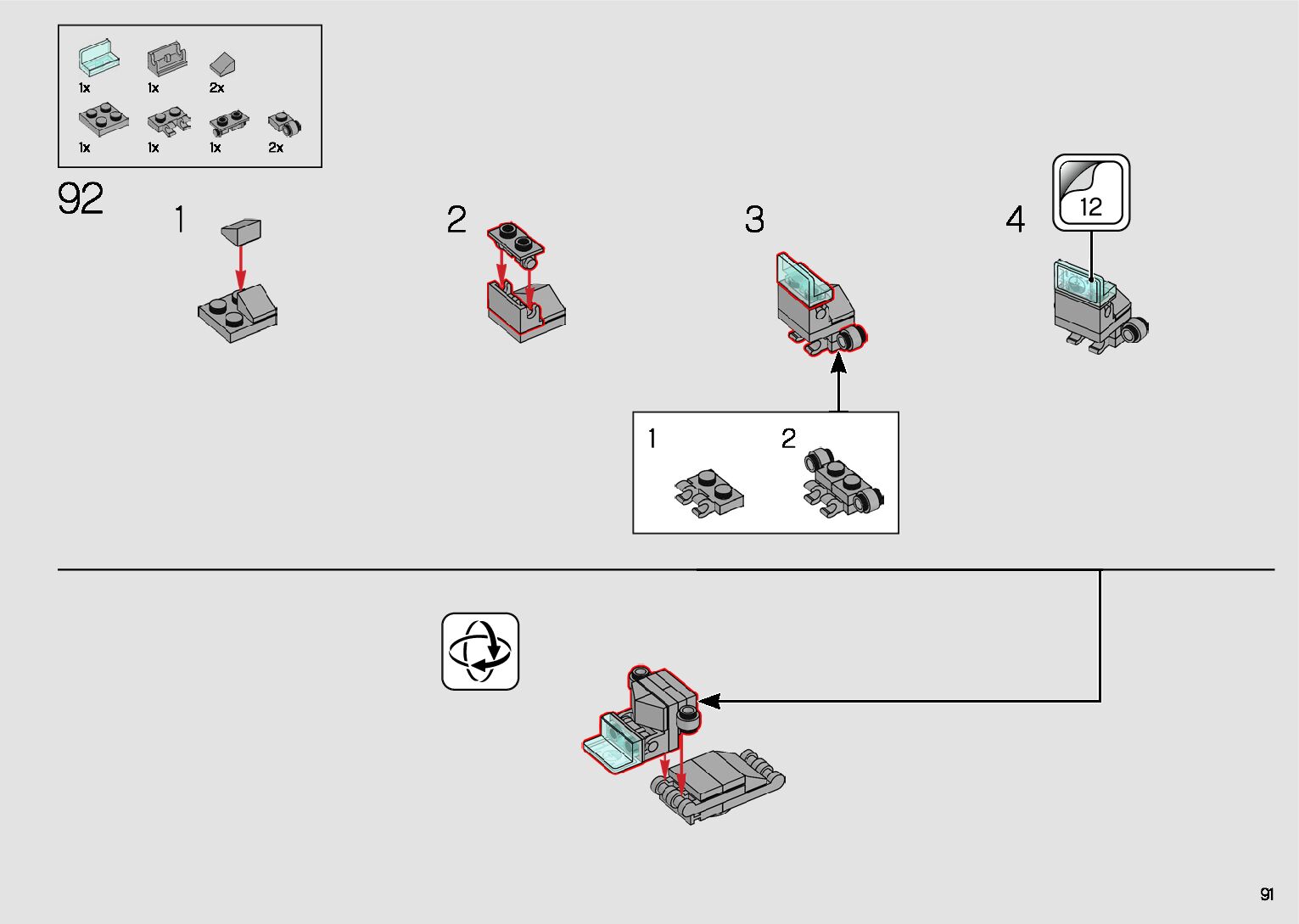 1x 1x 2x
1x 1x 1x 2x

92

1

2

3

4

12

1 2

91