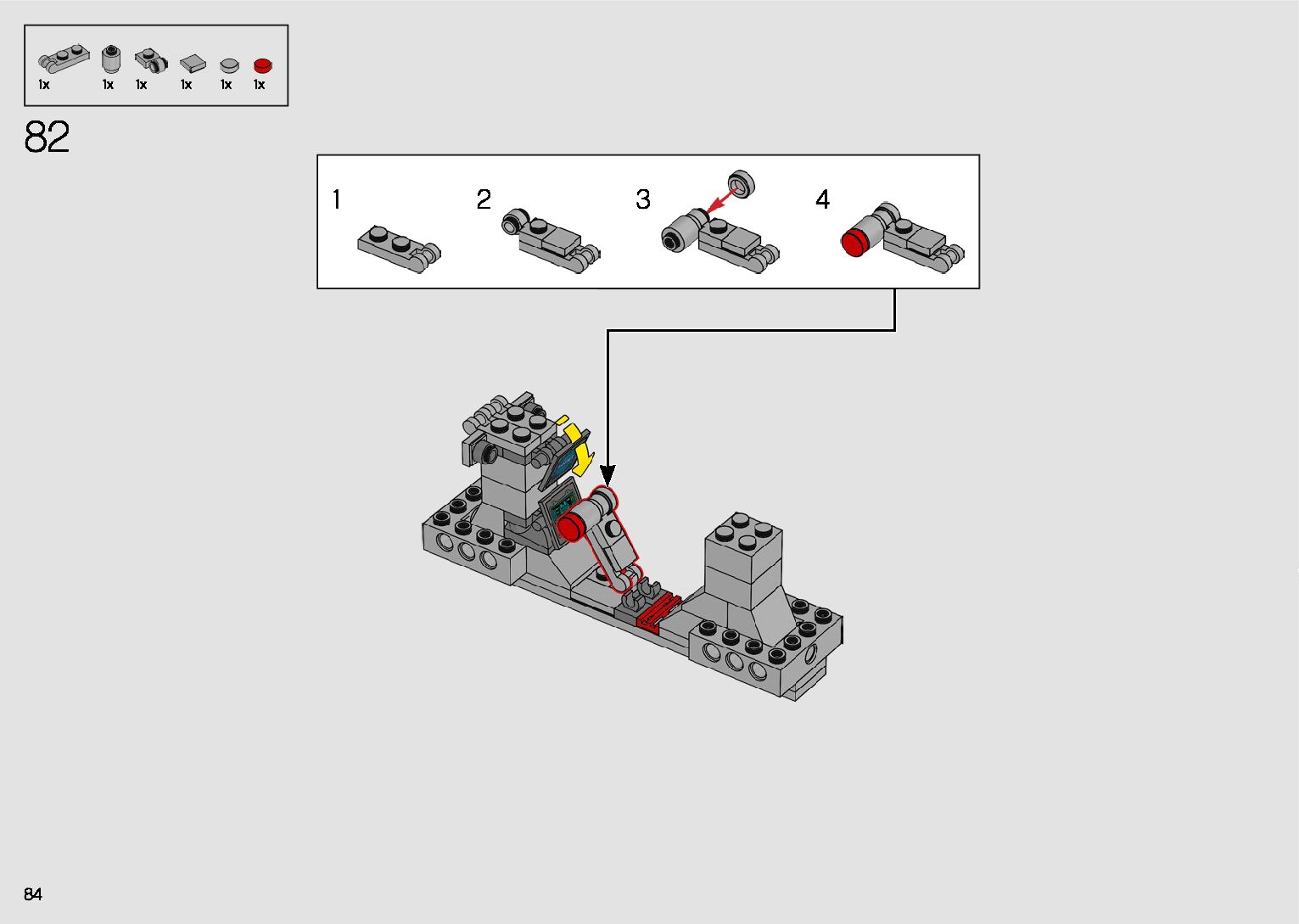 1x 1x 1x 1x 1x 1x

82

1

2

3

4

84