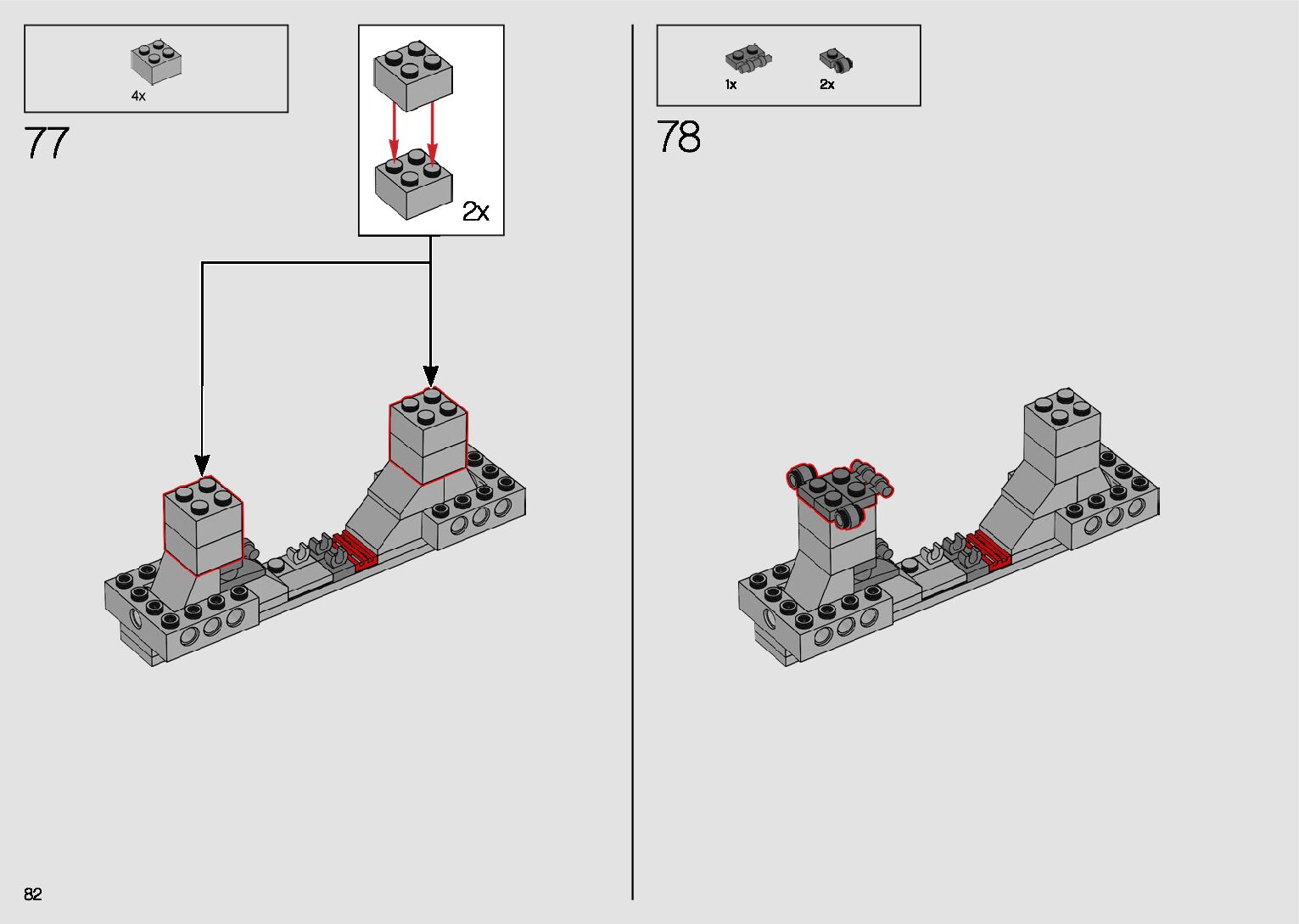 4x

77

2x

1x

2x

78

82