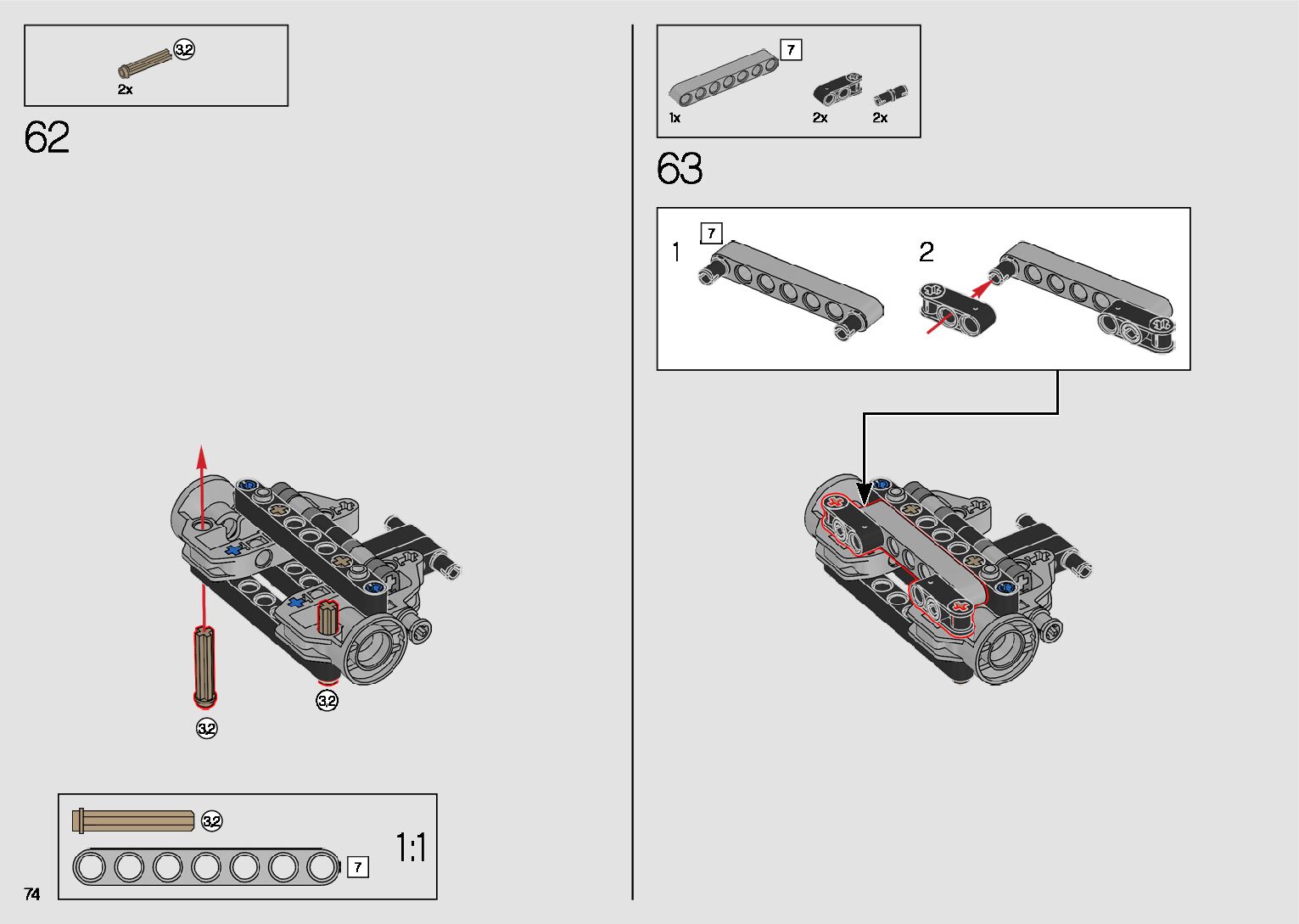 3,2
2x

62

3,2

3,2

3,2

7

1:1

74

7
1x
2x
2x

63

1
7

2