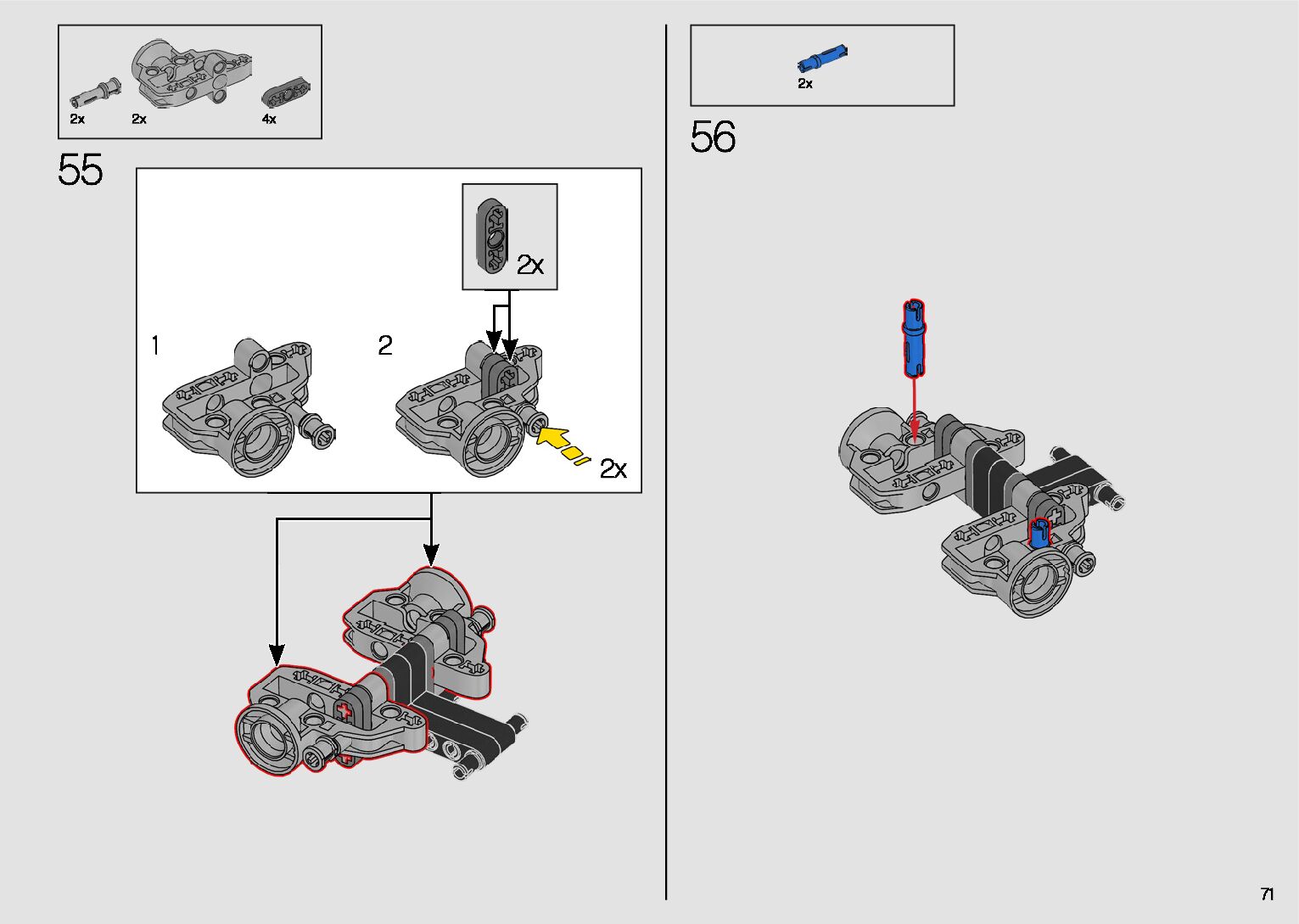 2x 2x 4x

55

2x

1

2

2x

2x

56

71