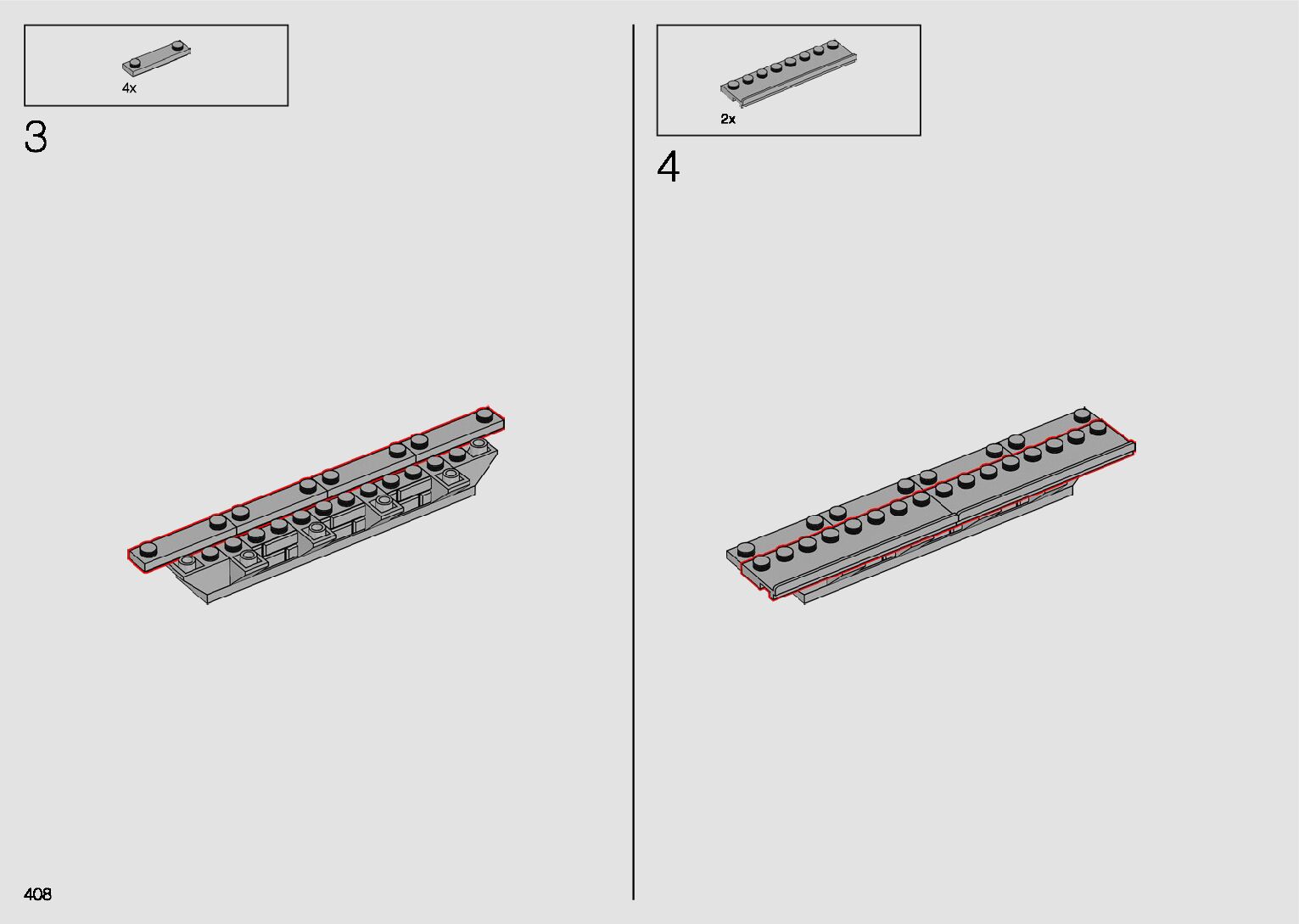 4x

3

2x

4

408