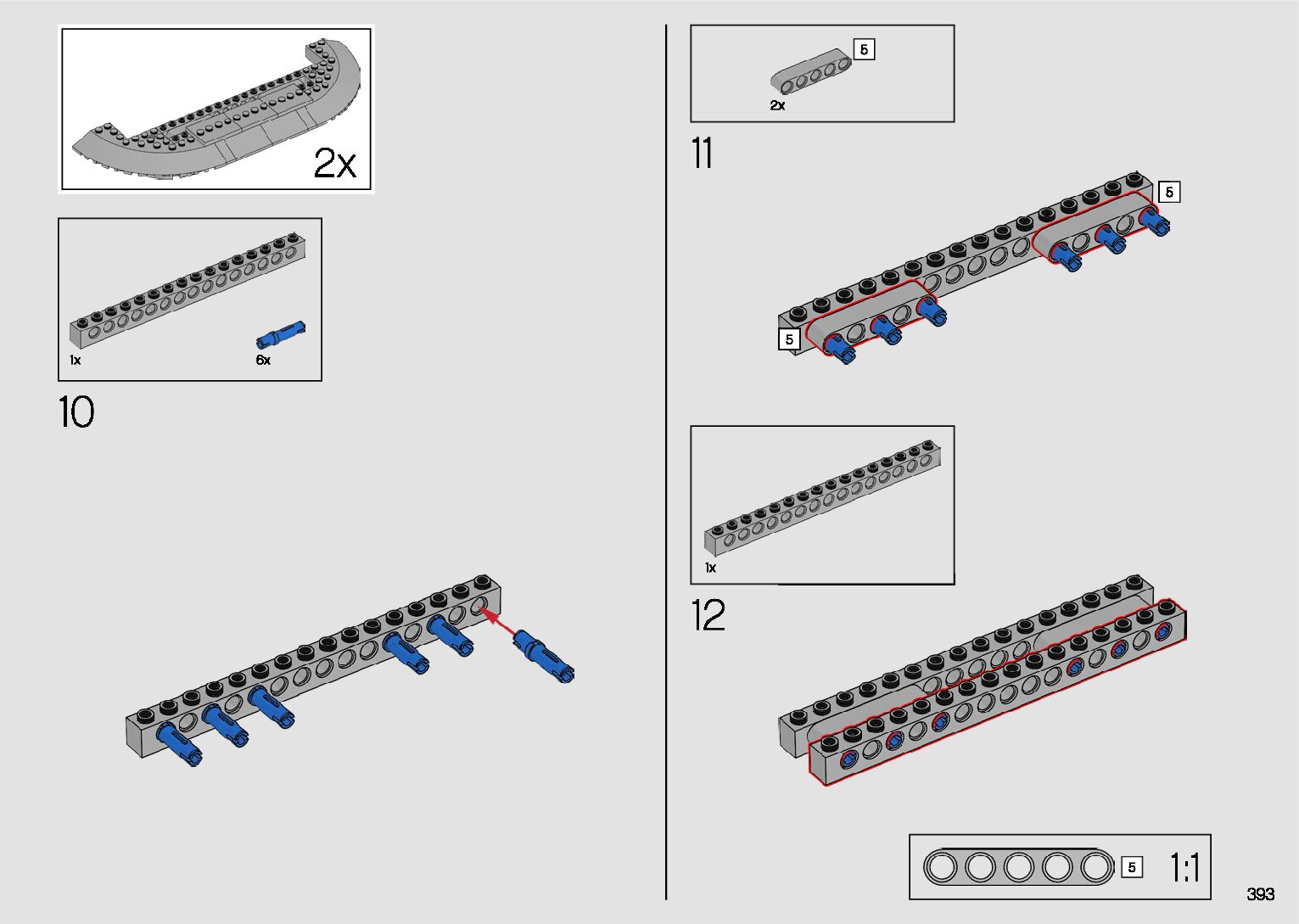 2x

1x

6x

10

5

2x

11

5

5

1x

12

5

1:1

393