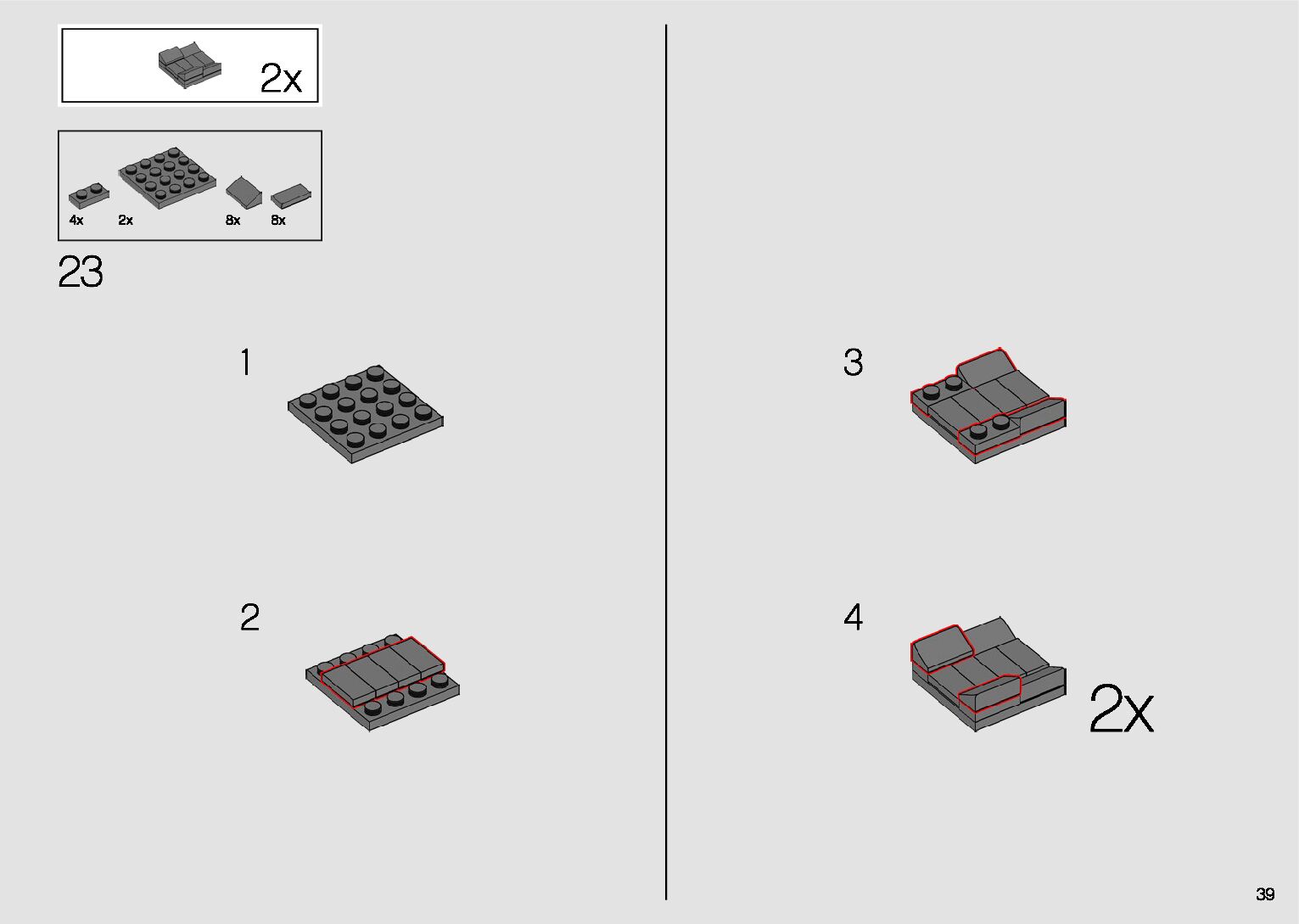 2x

4x 2x 8x 8x

23

1

2

3

4

2x

39