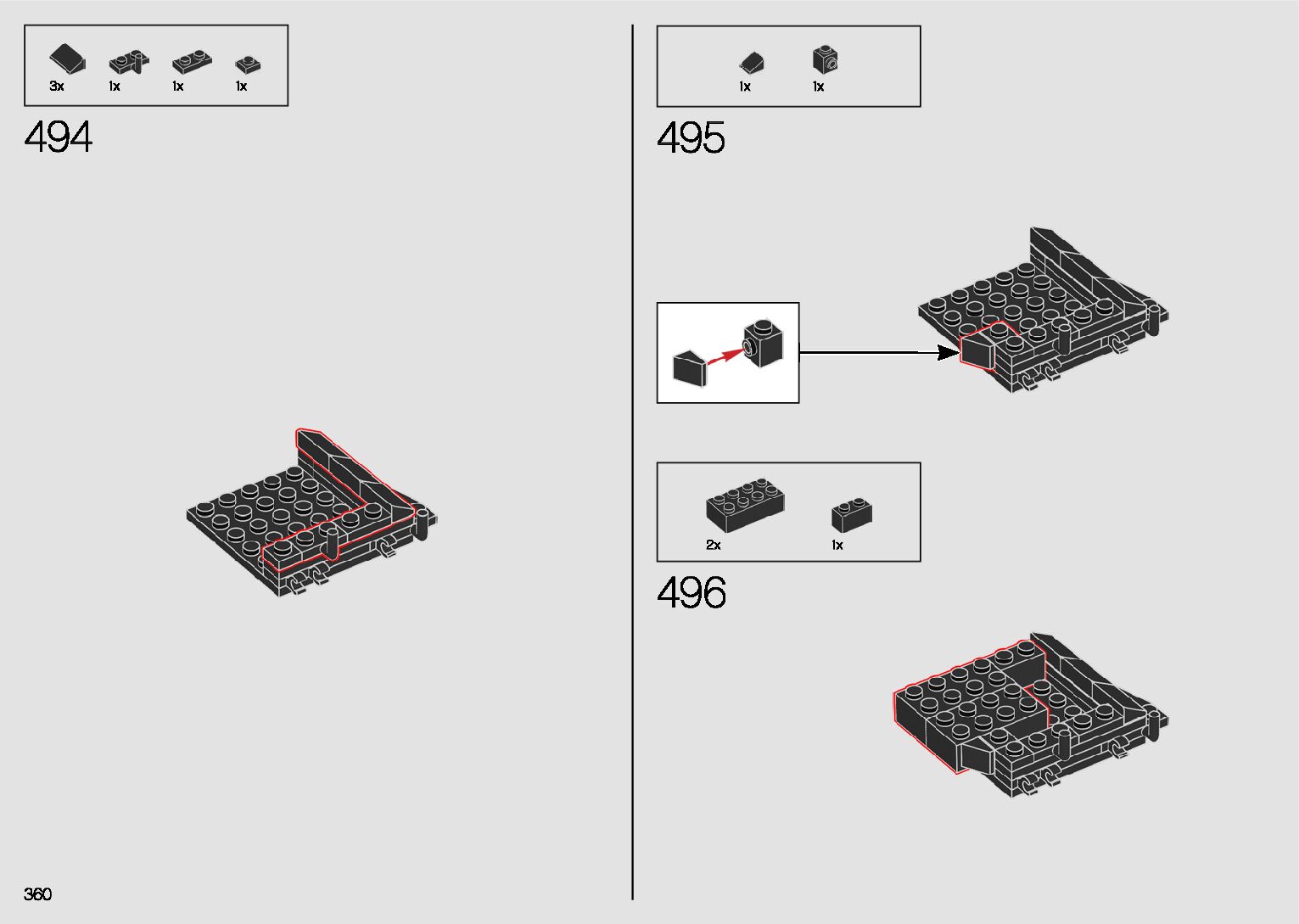 3x 1x 1x 1x

494

1x 1x

495

2x 1x

496

360