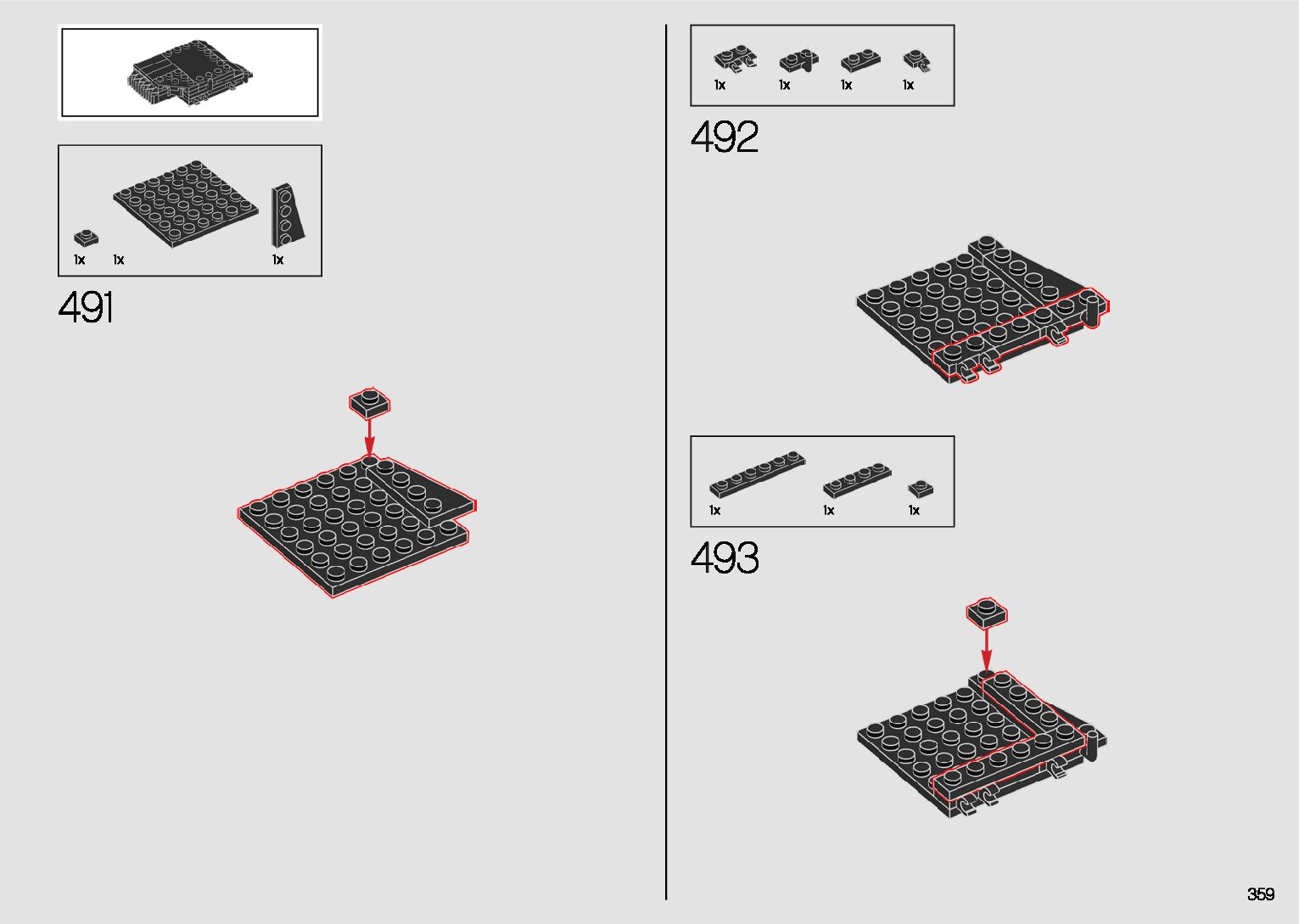 1x 1x 1x

491

1x 1x 1x 1x

492

1x 1x 1x

493

359