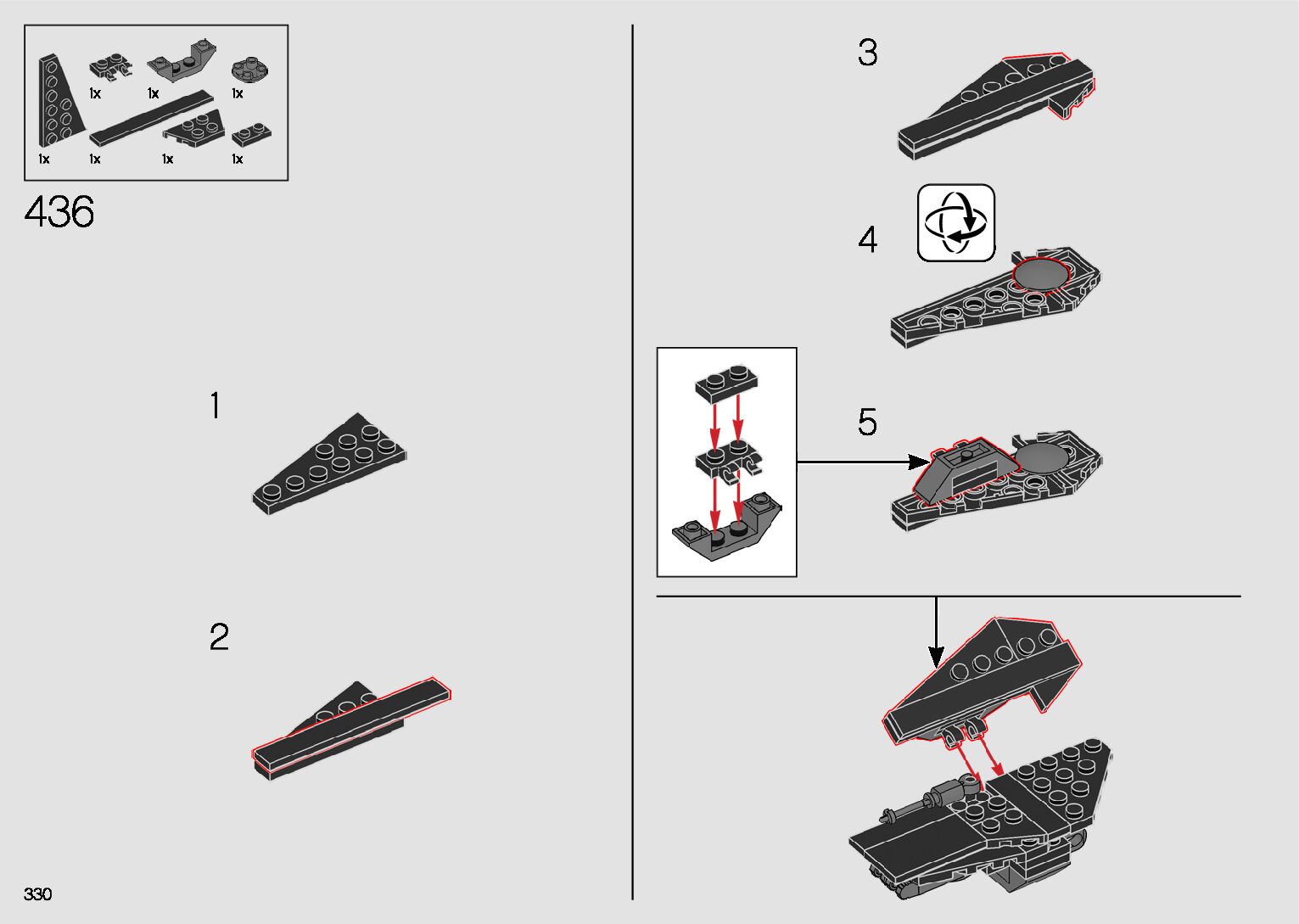 1x 1x 1x
1x 1x 1x 1x

436

1

2

3

4

5

330