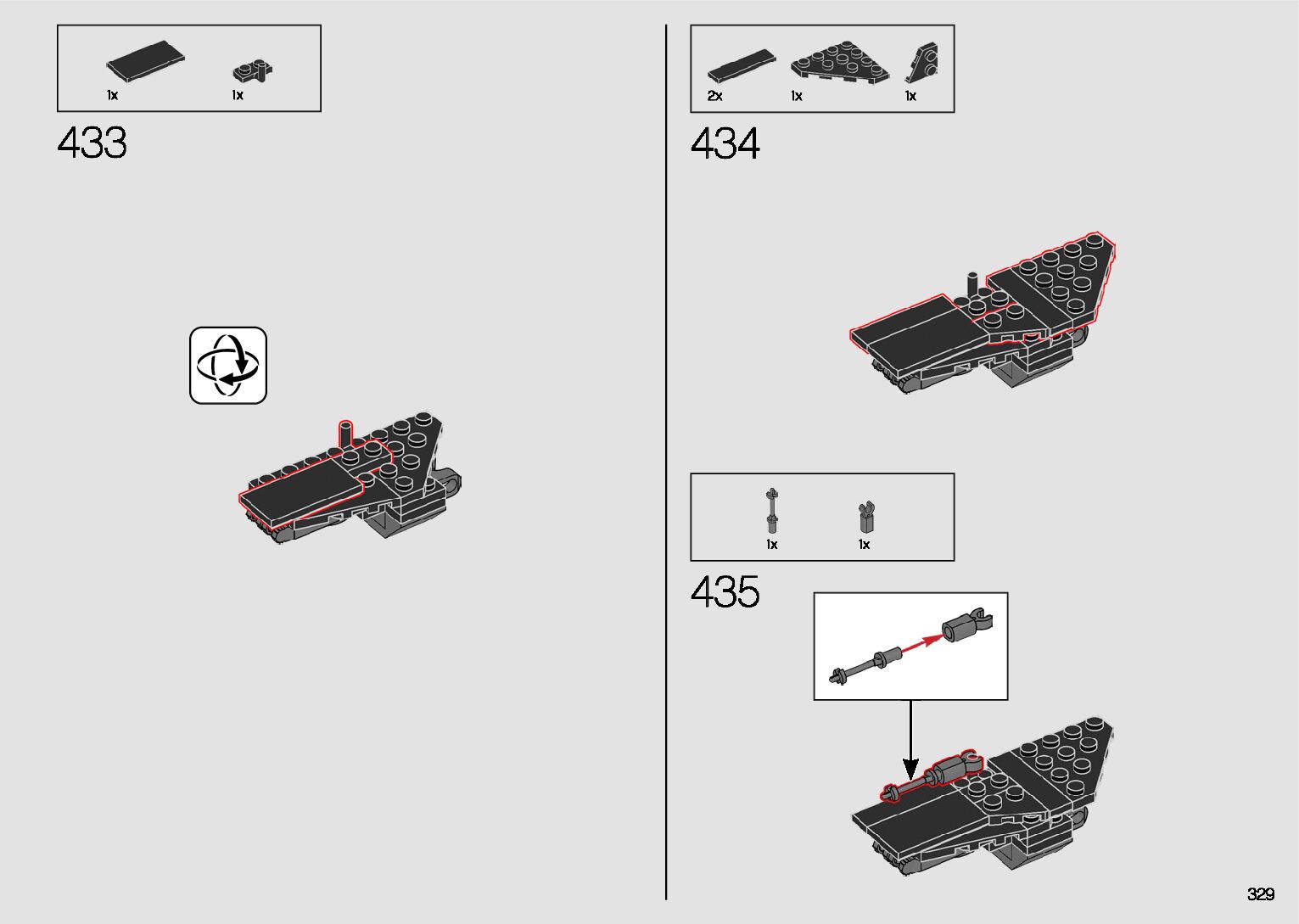 1x 1x

433

2x 1x 1x

434

1x 1x

435

329