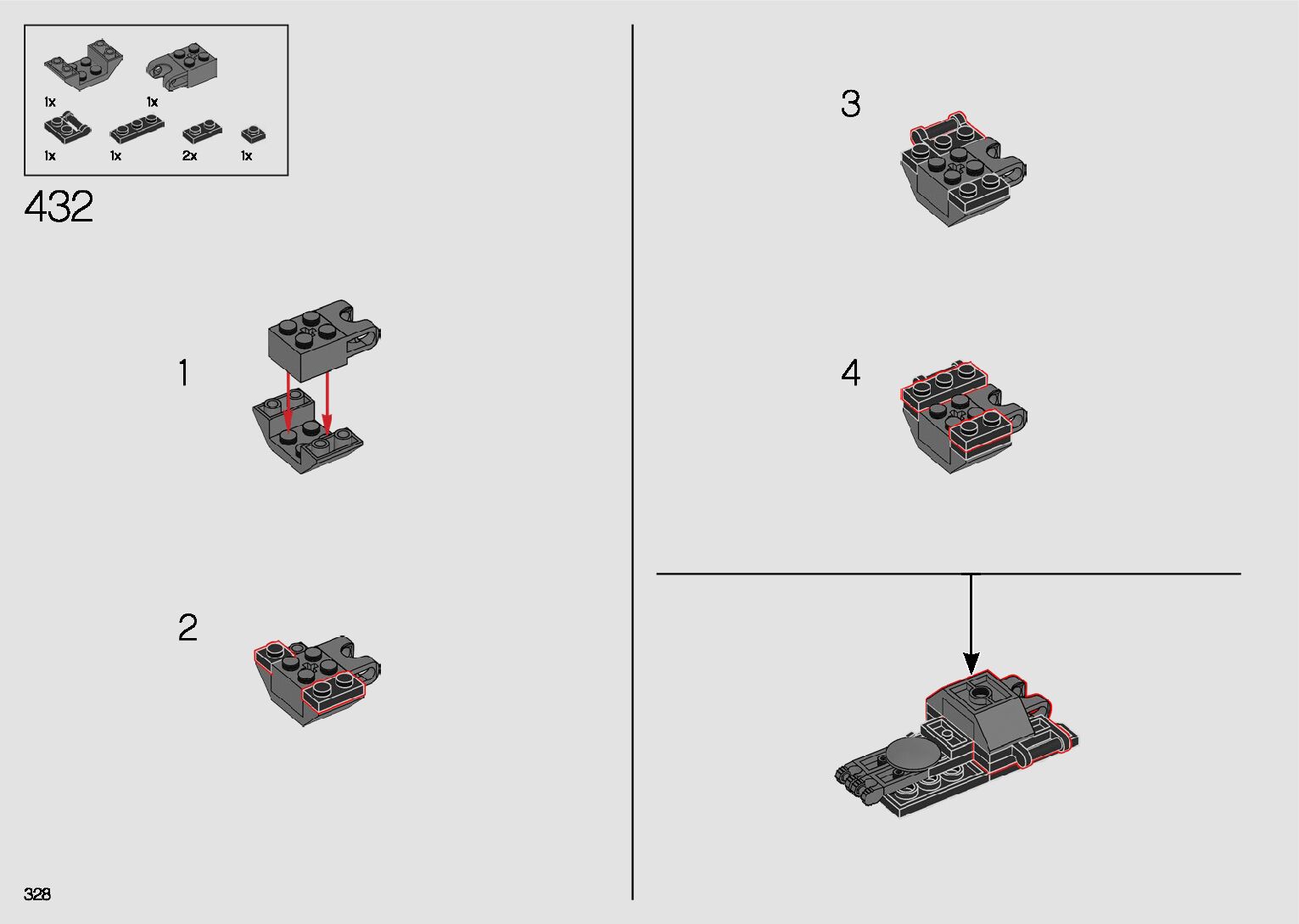 1x
1x
1x
1x
2x
1x

432

1

2

3

4

328