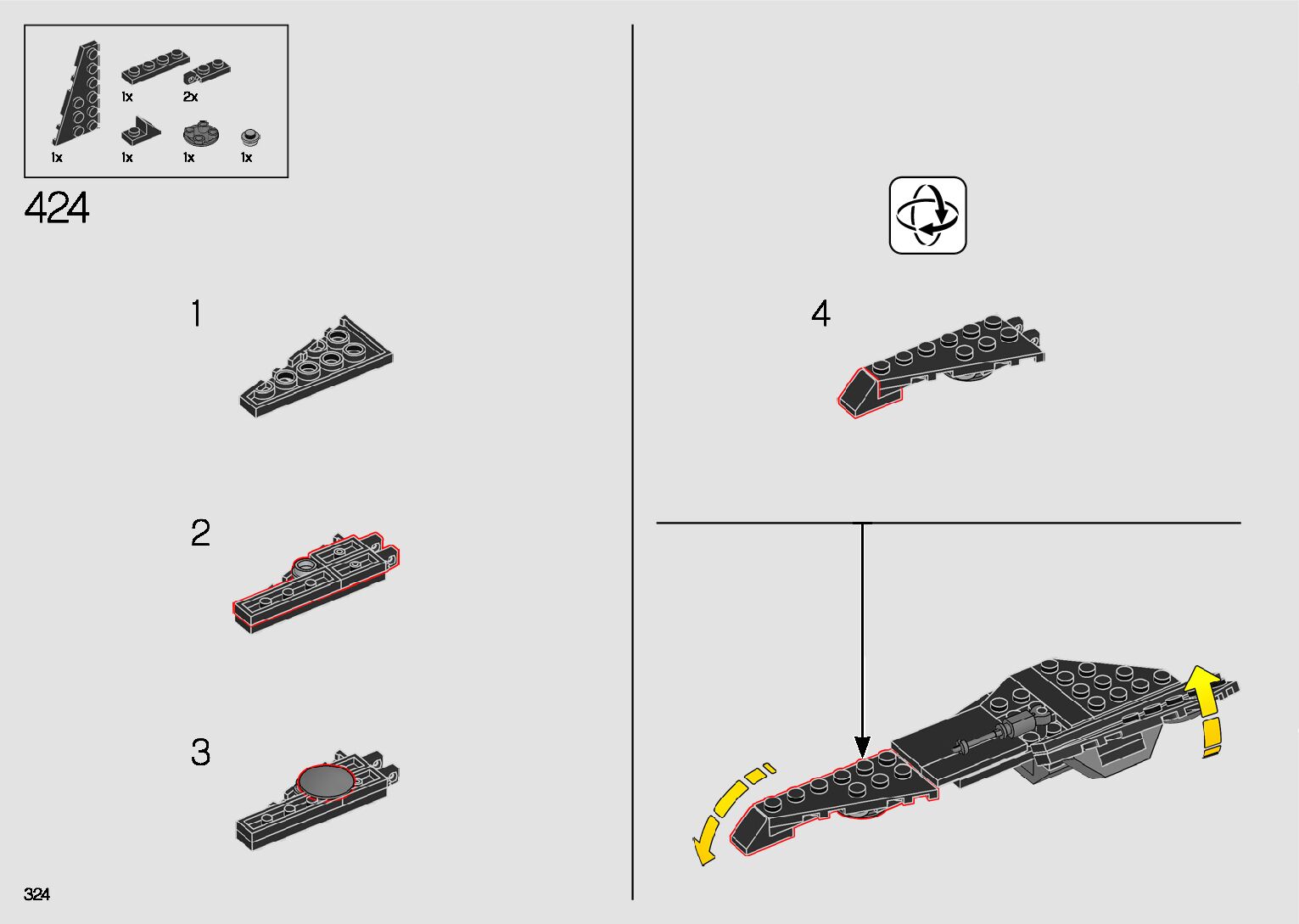 1x 2x
1x 1x 1x 1x

424

1

2

3

4

324