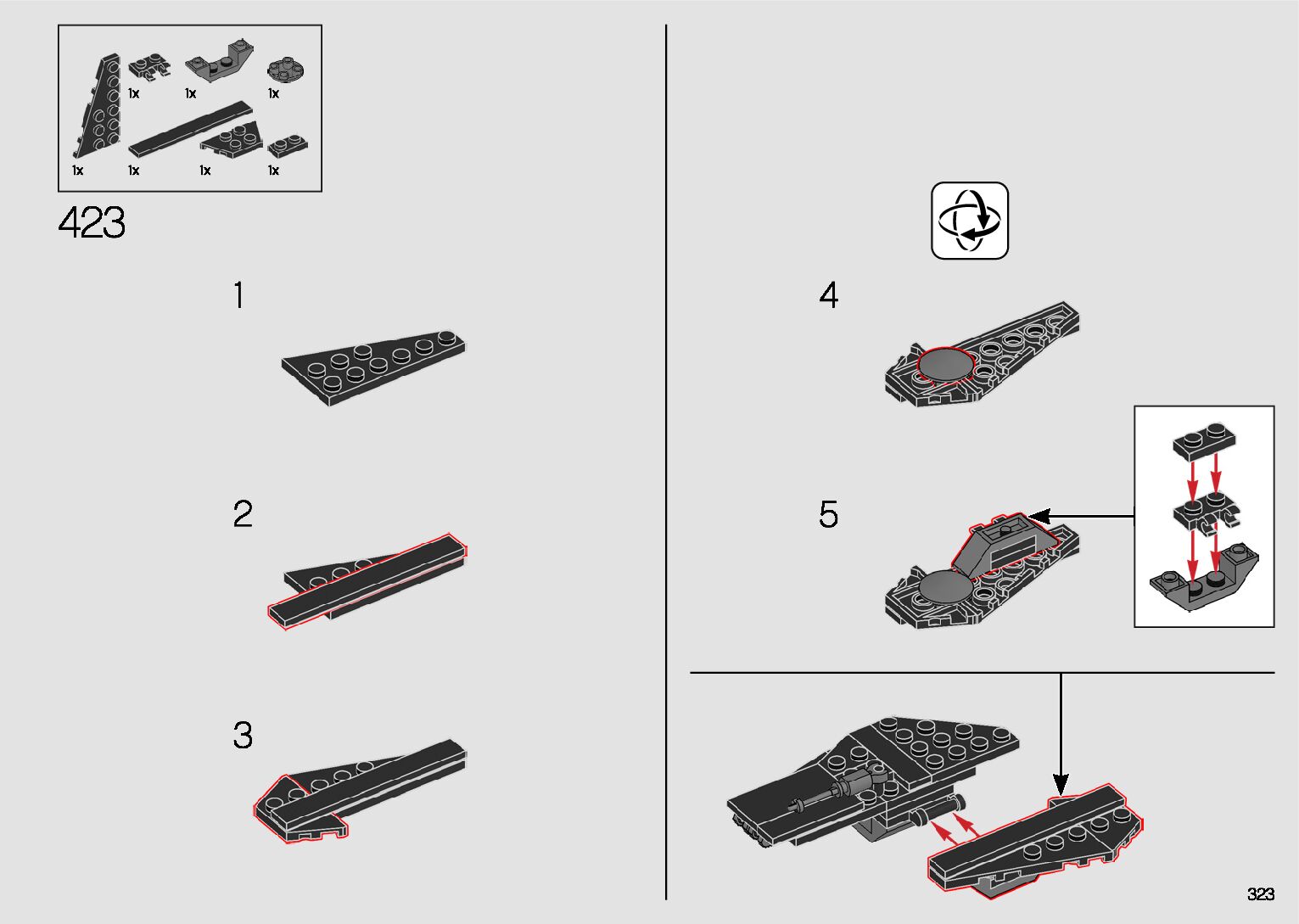 1x 1x 1x
1x 1x 1x 1x

423

1

2

3

4

5

323