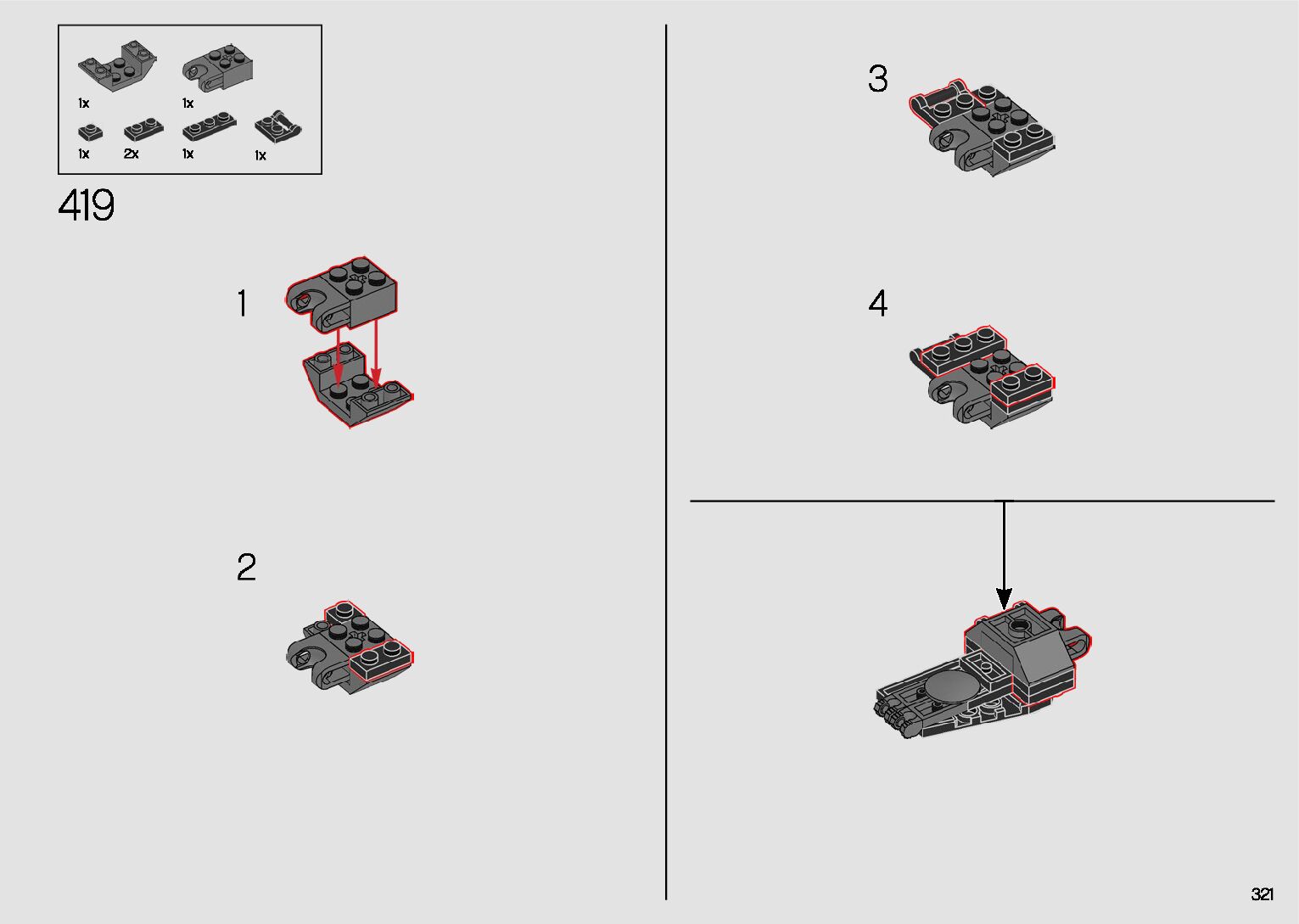 1x 1x
1x 2x 1x 1x

419

1

2

3

4

321