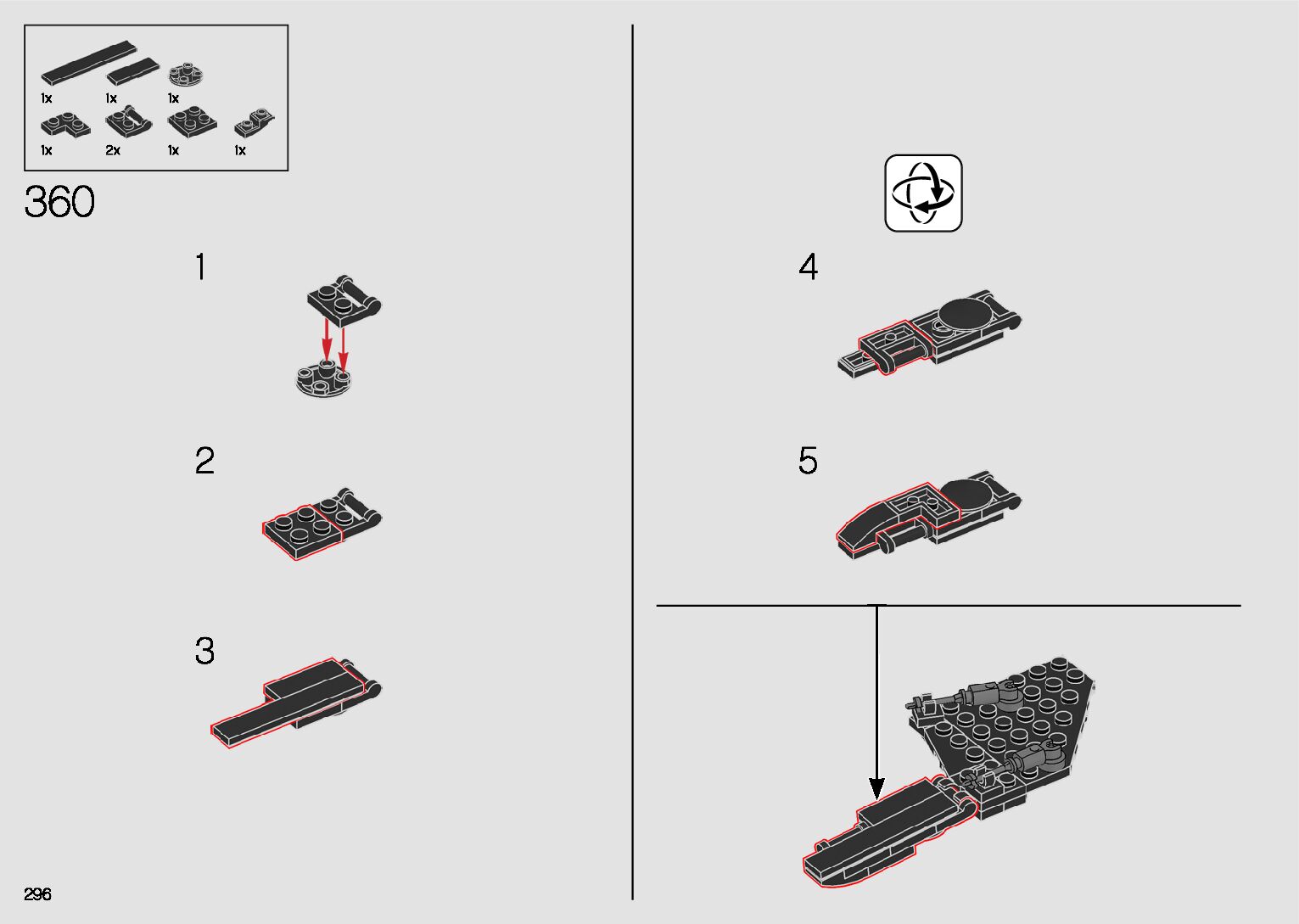 1x 1x 1x
1x 2x 1x 1x

360

1

2

3

4

5

296