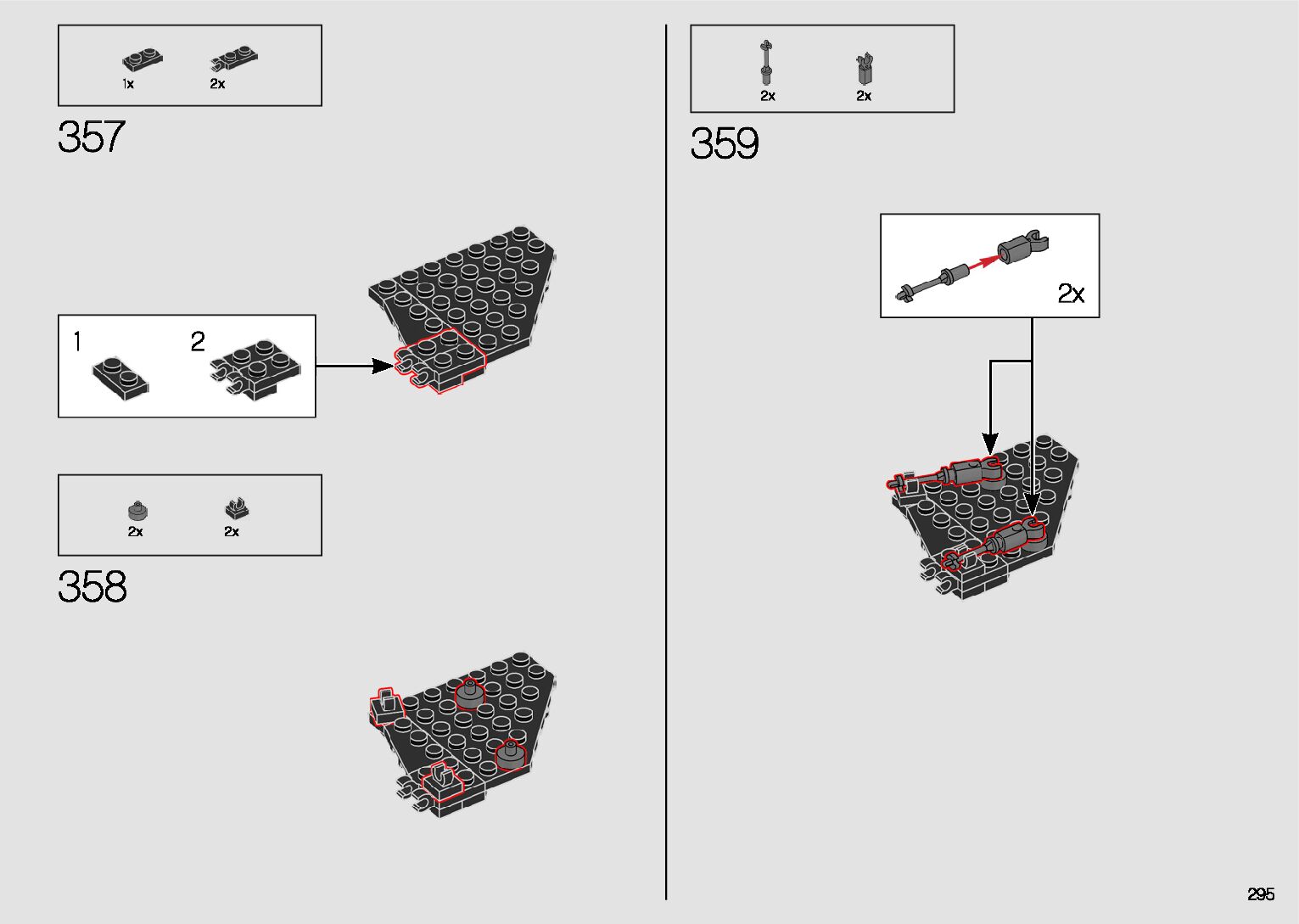 1x 2x

357

1 2

2x 2x

358

2x 2x

359

2x

295