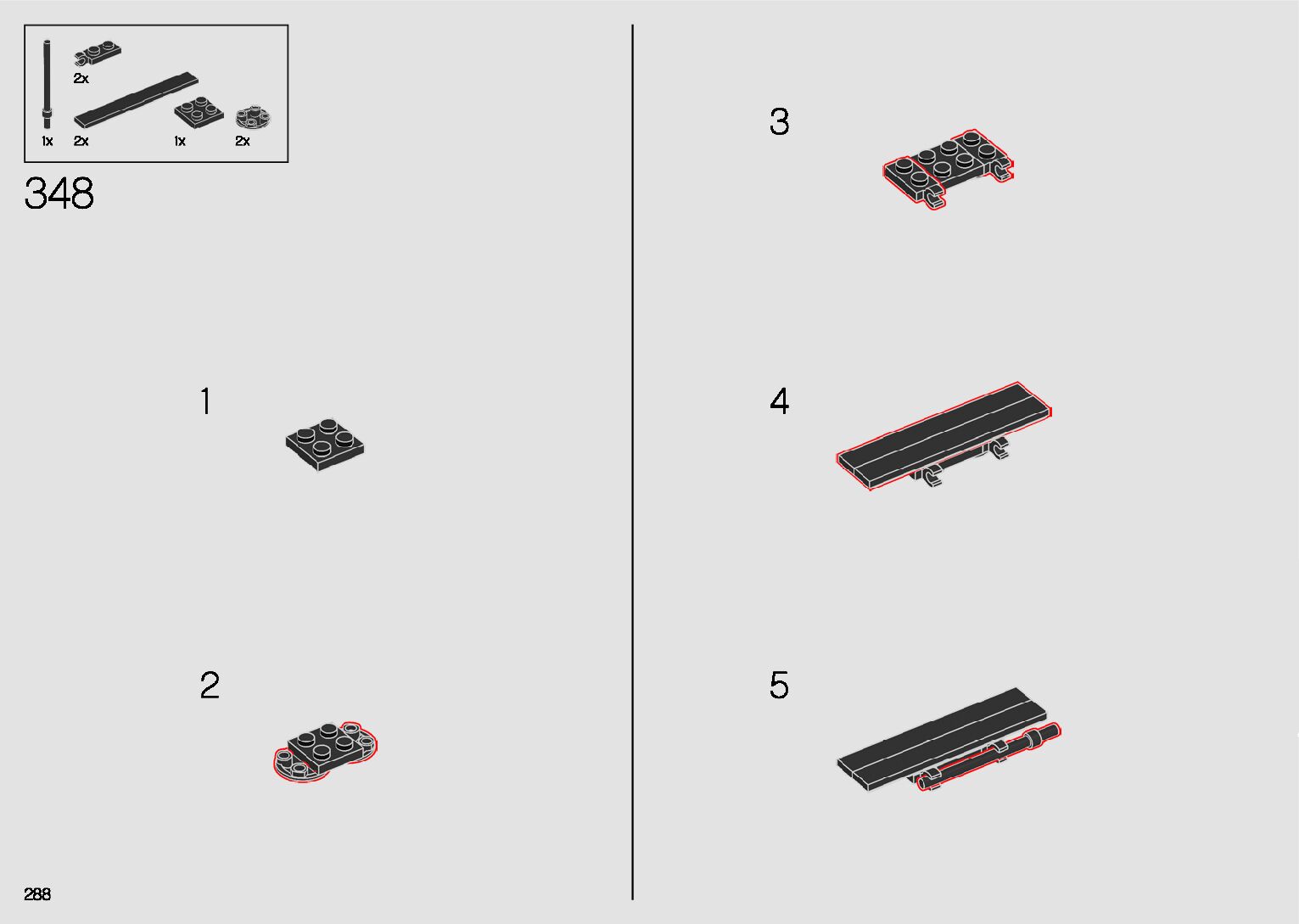 2x
1x 2x 1x 2x

348

1

2

3

4

5

288