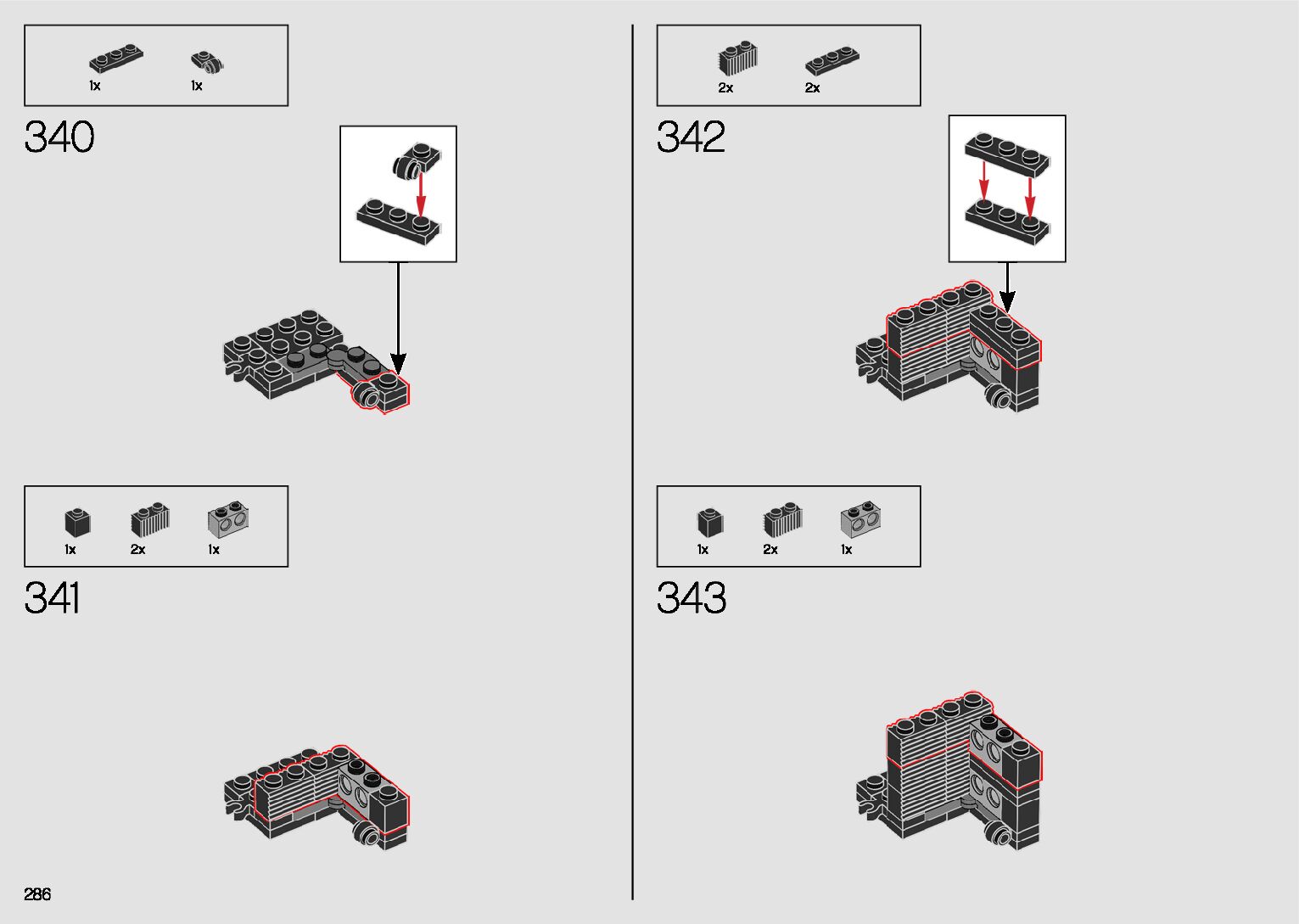 1x 1x

340

1x 2x 1x

341

286

2x 2x

342

1x 2x 1x

343