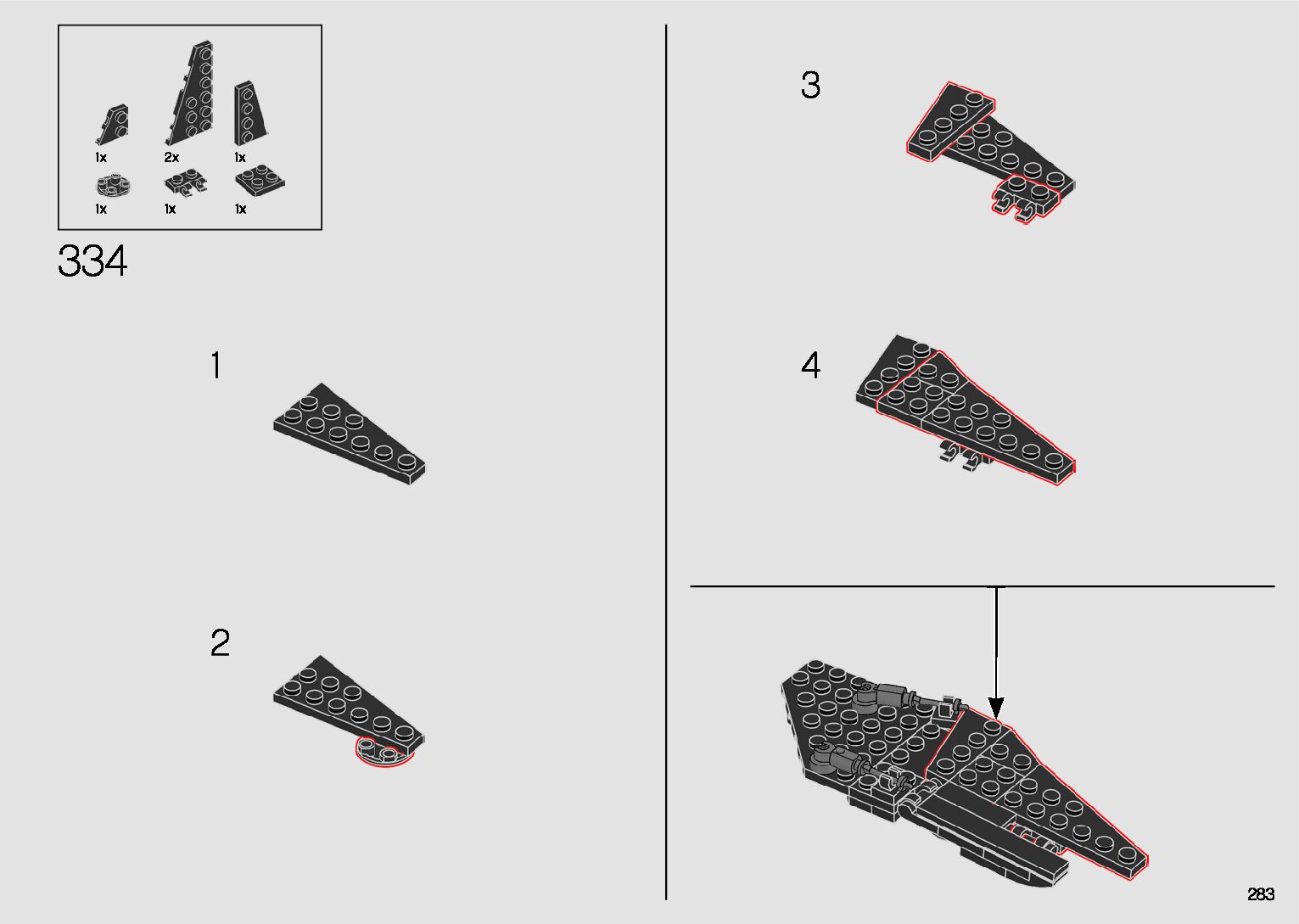 1x
2x
1x
1x
1x
1x

334

1

2

3

4

283