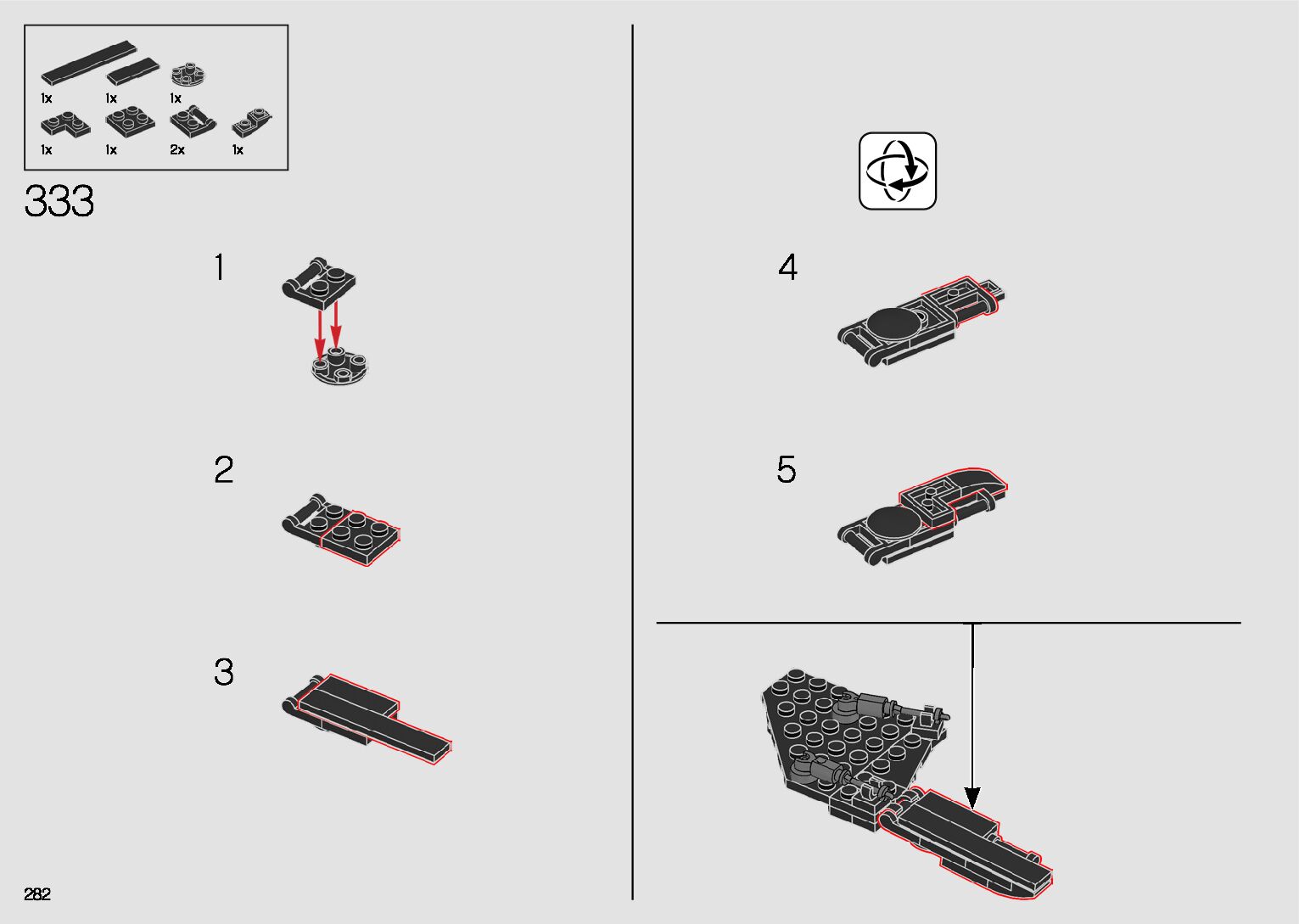 1x 1x 1x
1x 1x 2x 1x

333

1

2

3

4

5

282