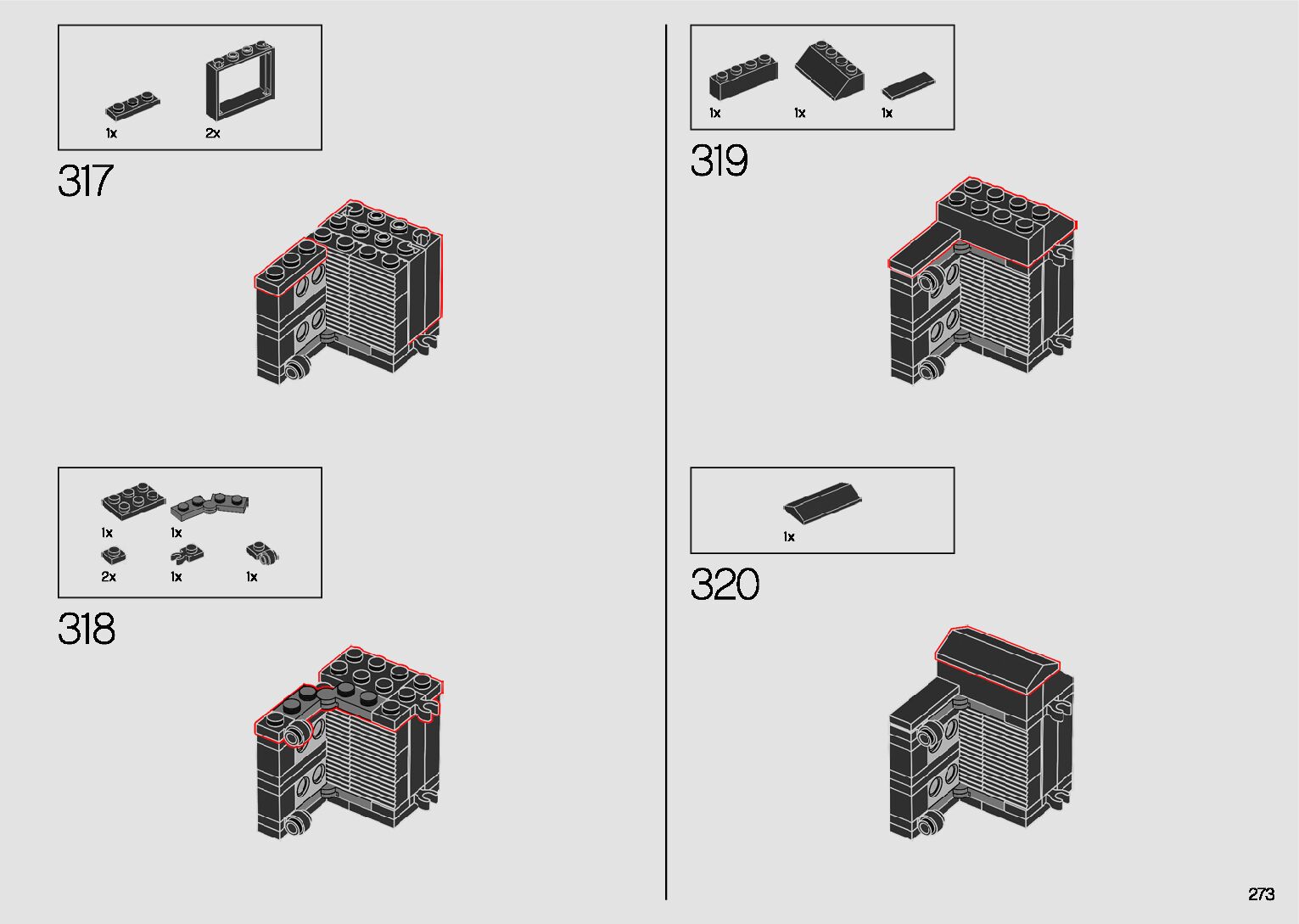 1x 2x

317

1x 1x
2x 1x 1x

318

1x 1x 1x

319

1x

320

273