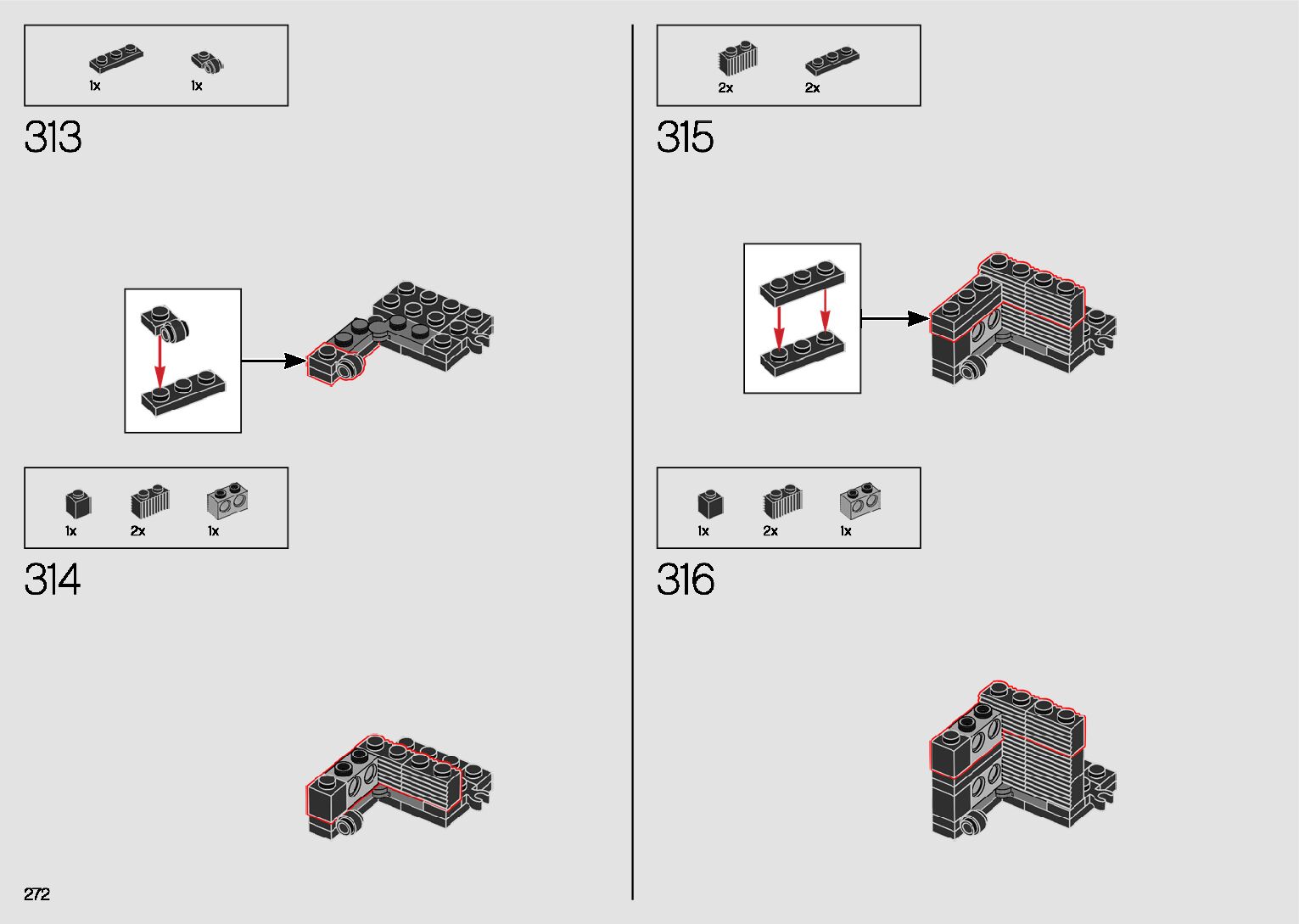 1x 1x

313

1x 2x 1x

314

272

2x 2x

315

1x 2x 1x

316