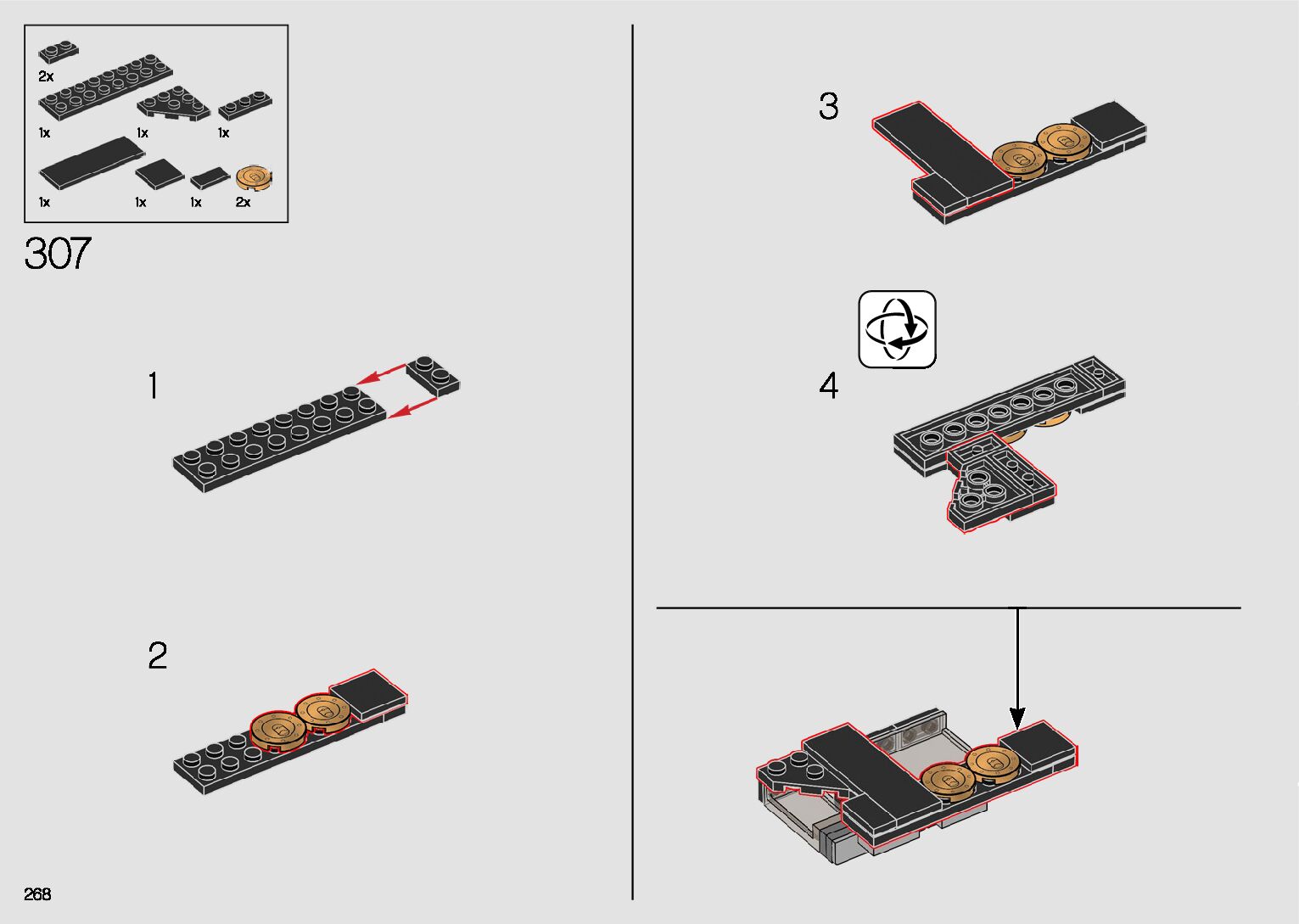 2x
1x
1x
1x
1x
1x
1x
2x

307

1

2

3

4

268