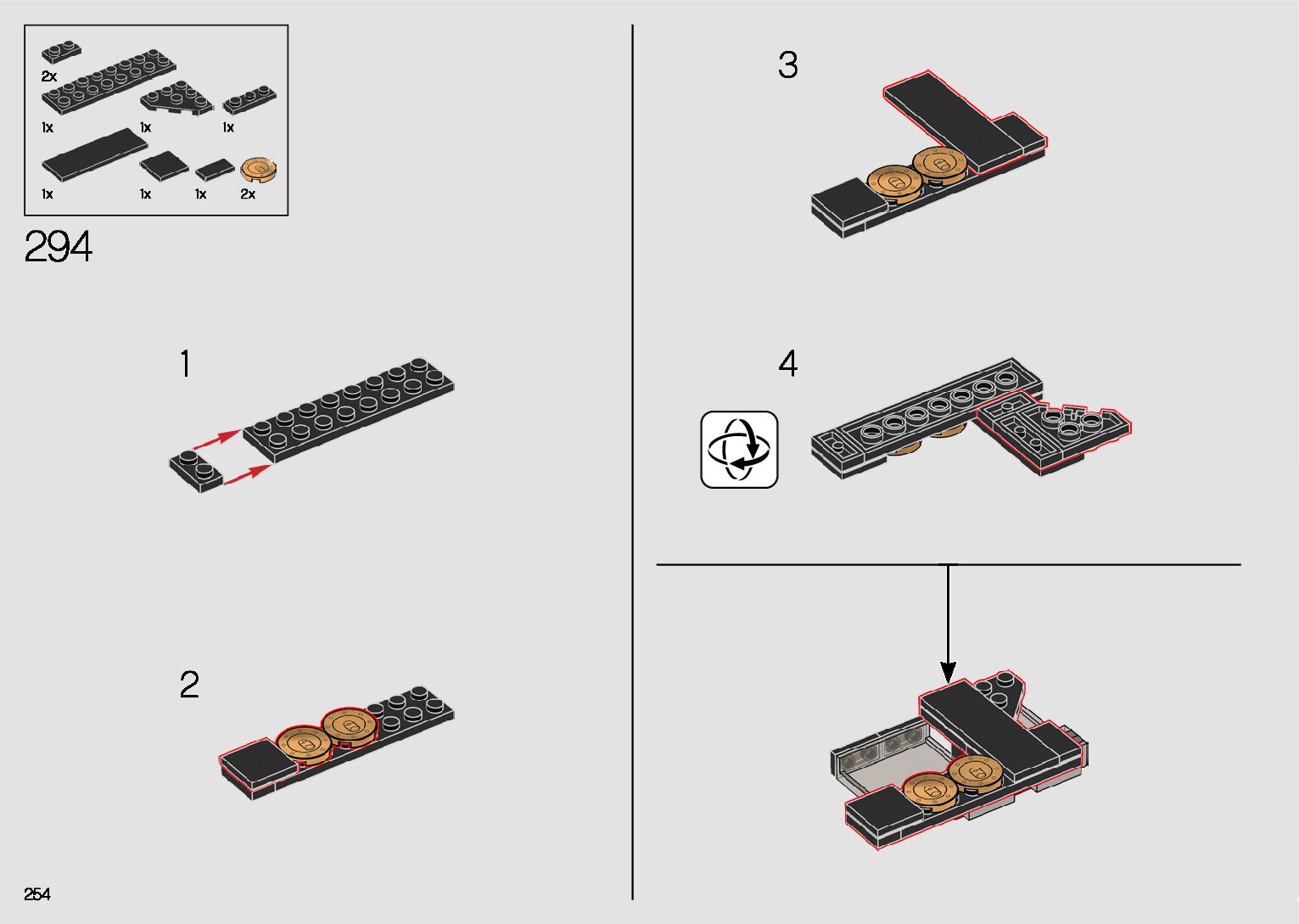 2x
1x
1x
1x
1x
1x
1x
2x

294

1

2

3

4

254