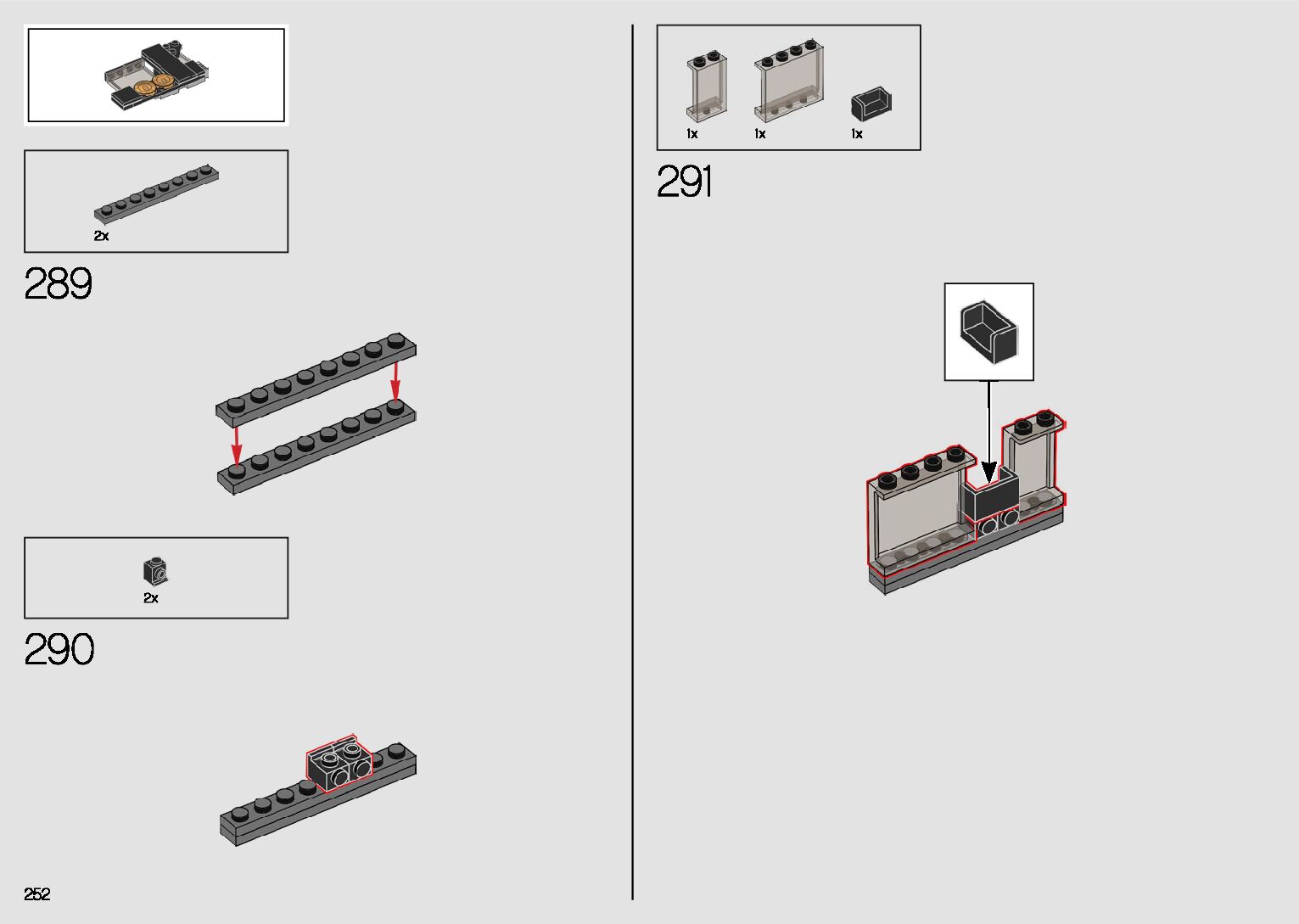 2x

289

2x

290

252

1x 1x 1x

291