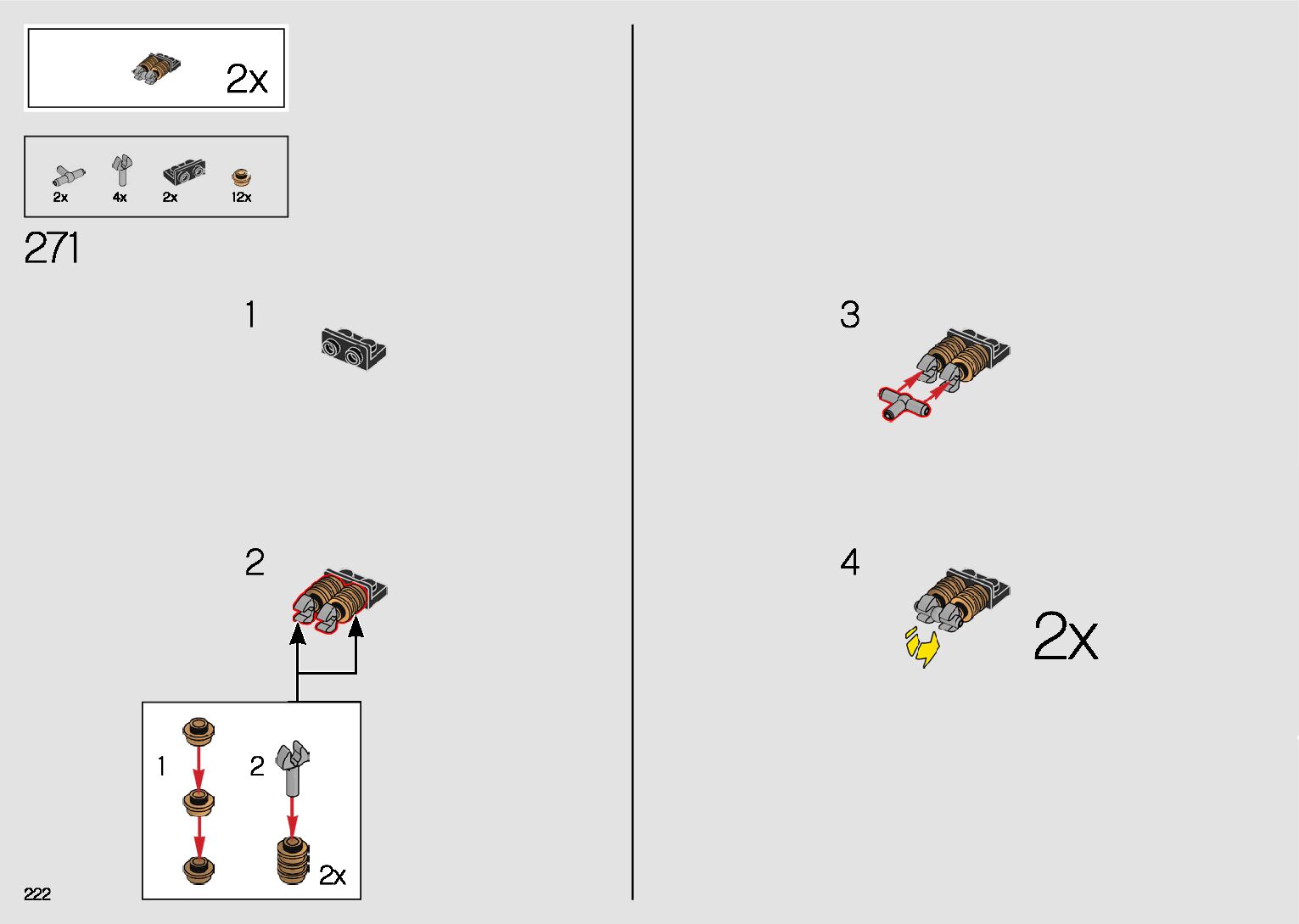 2x

2x 4x 2x 12x

271

1

2

1 2

2x

222

3

4

2x