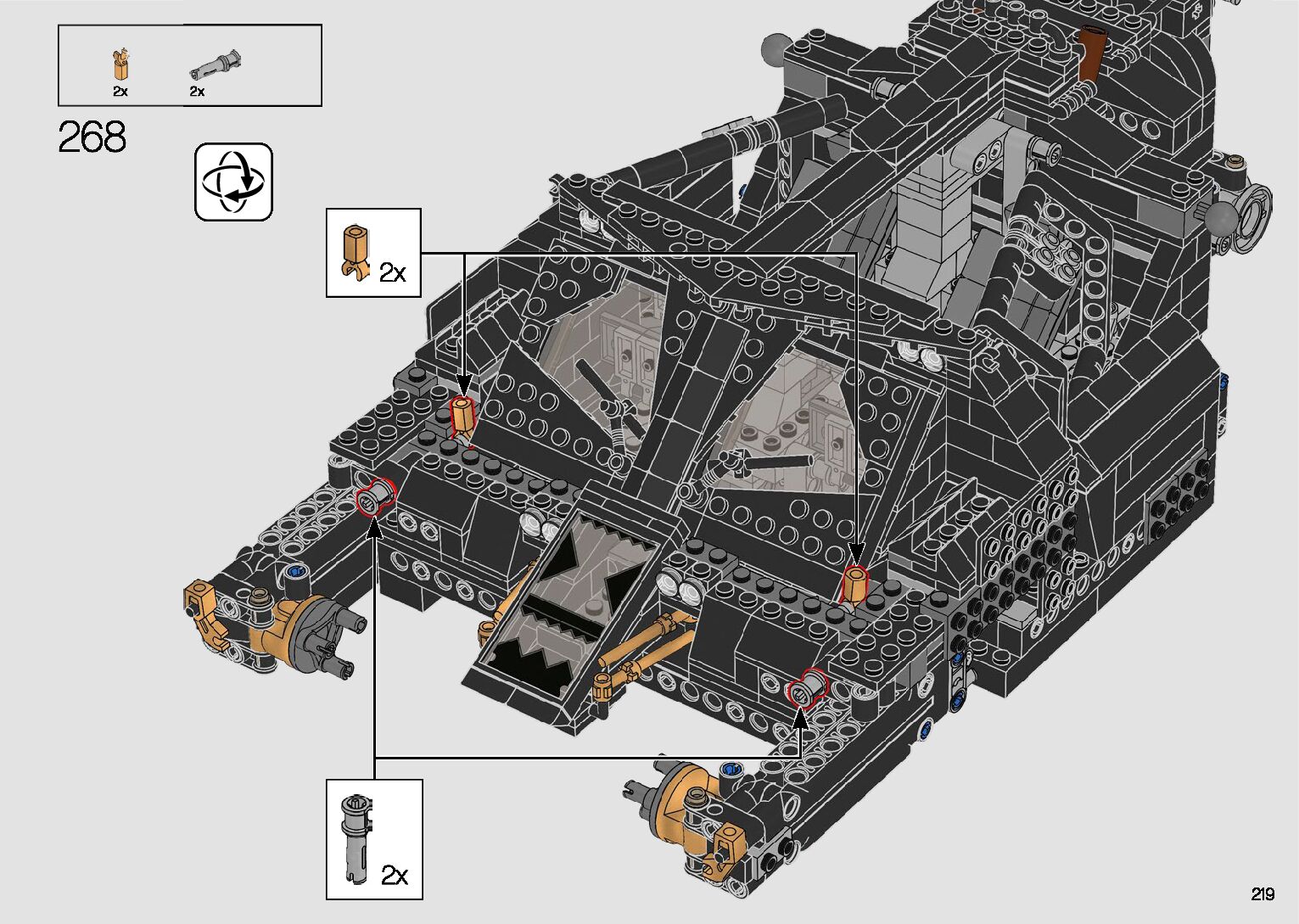 2x
2x

268

2x

2x

219