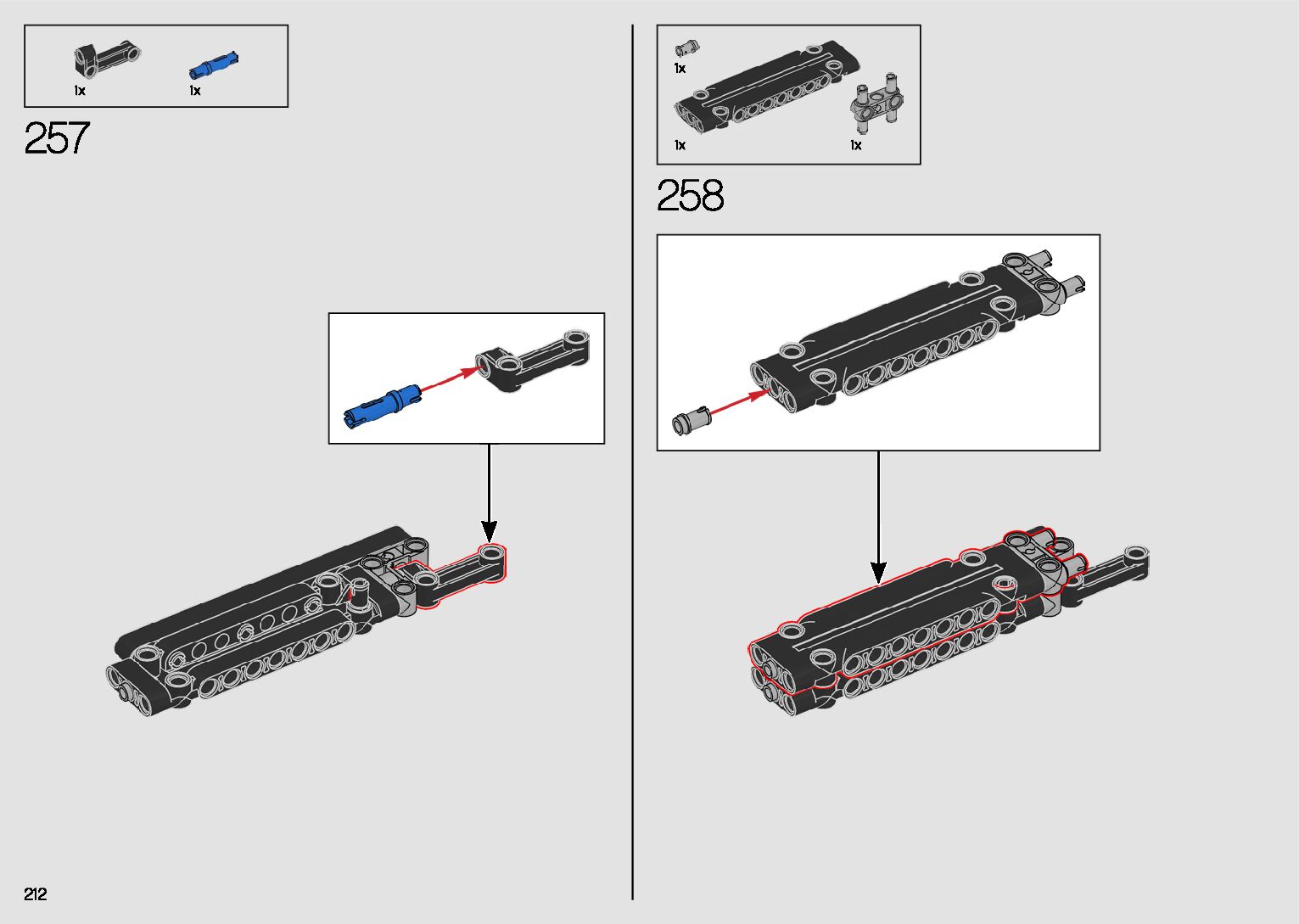 1x 1x

257

1x

1x 1x

258

212