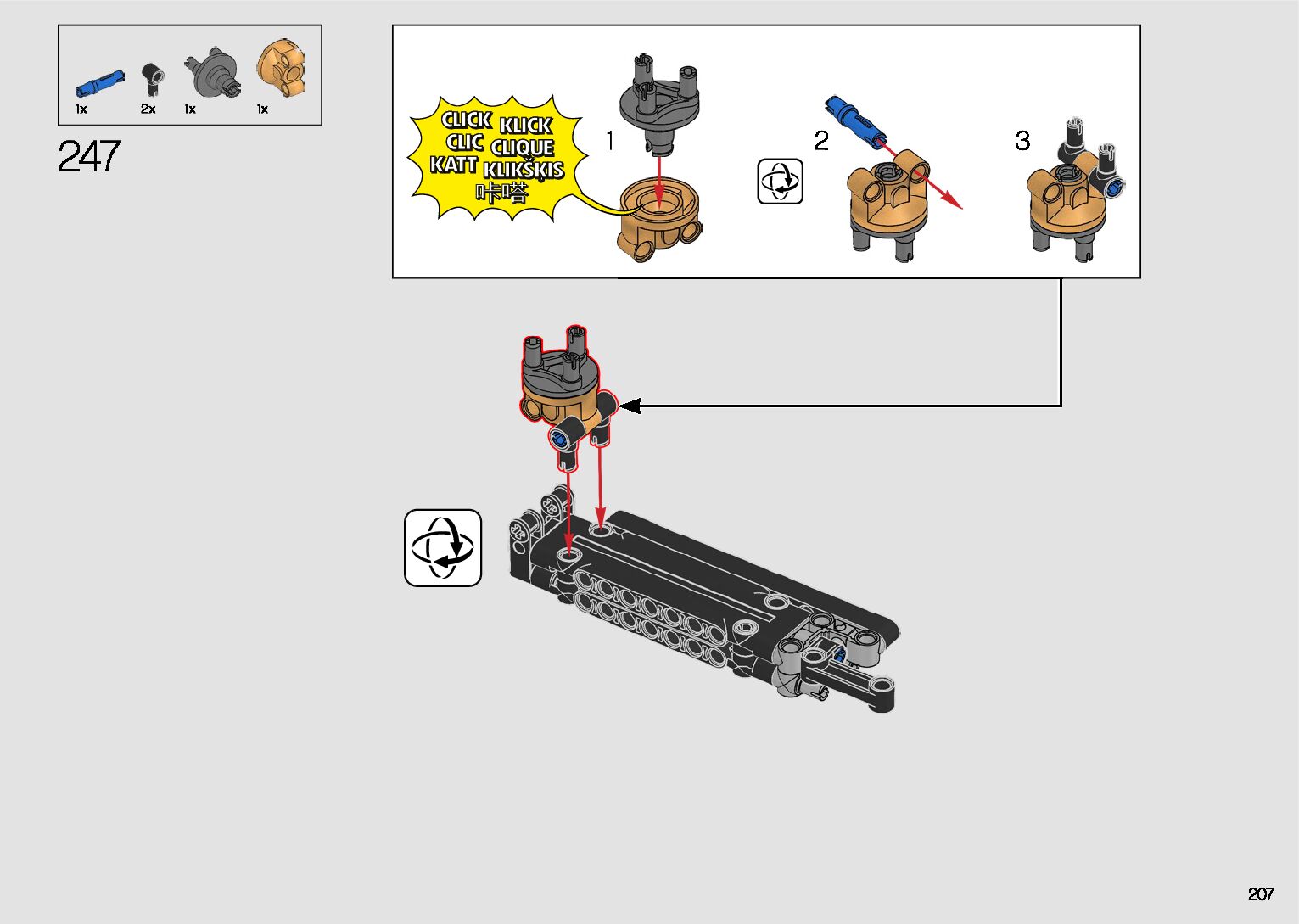 1x 2x 1x 1x

247

CLICK KLICK
CLIC CLIQUE
KATT KLIKŠKIS
咔嗒

1

2

3

207