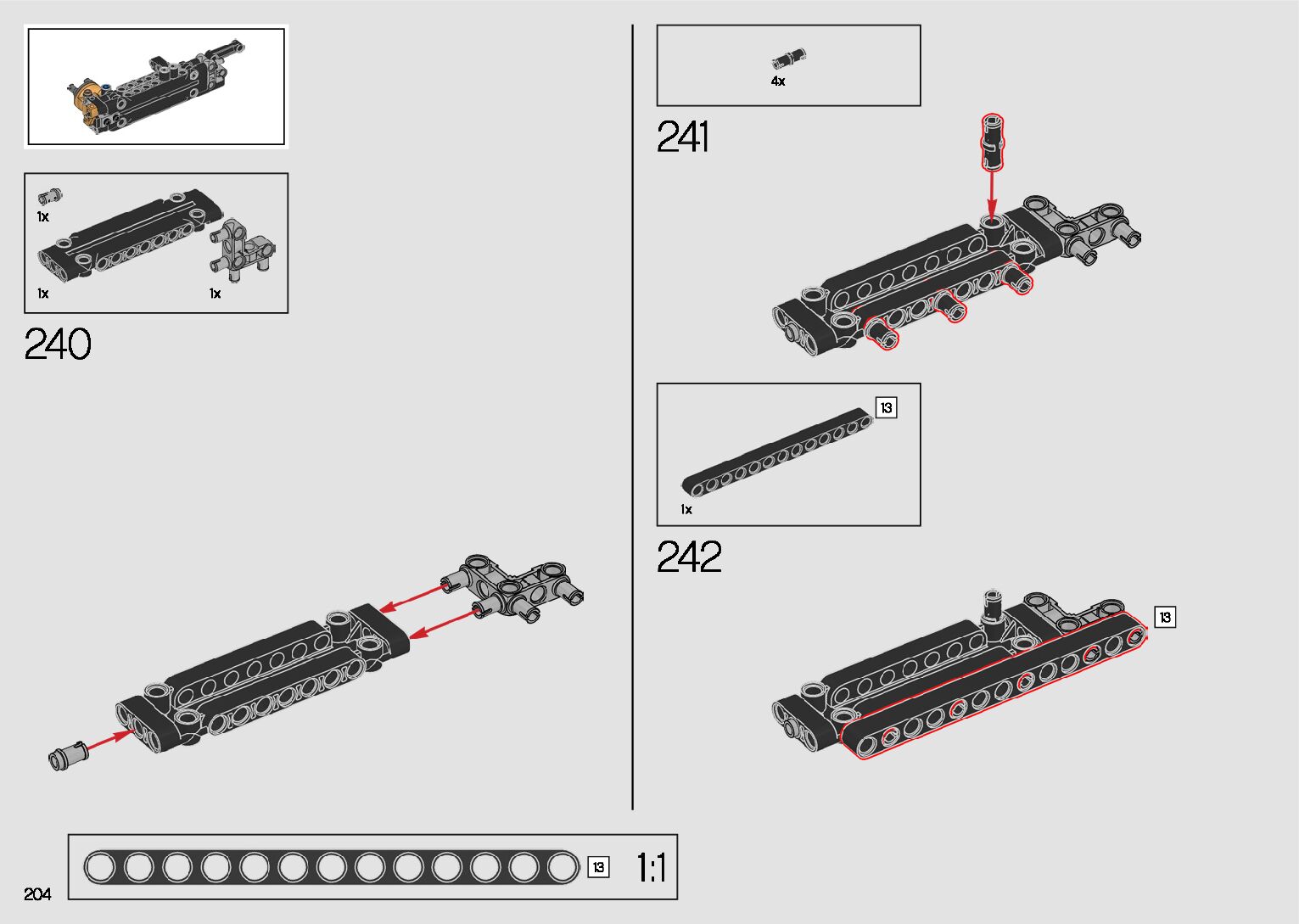 1x

1x

1x

240

4x

241

13

1x

242

13

13

1:1

204