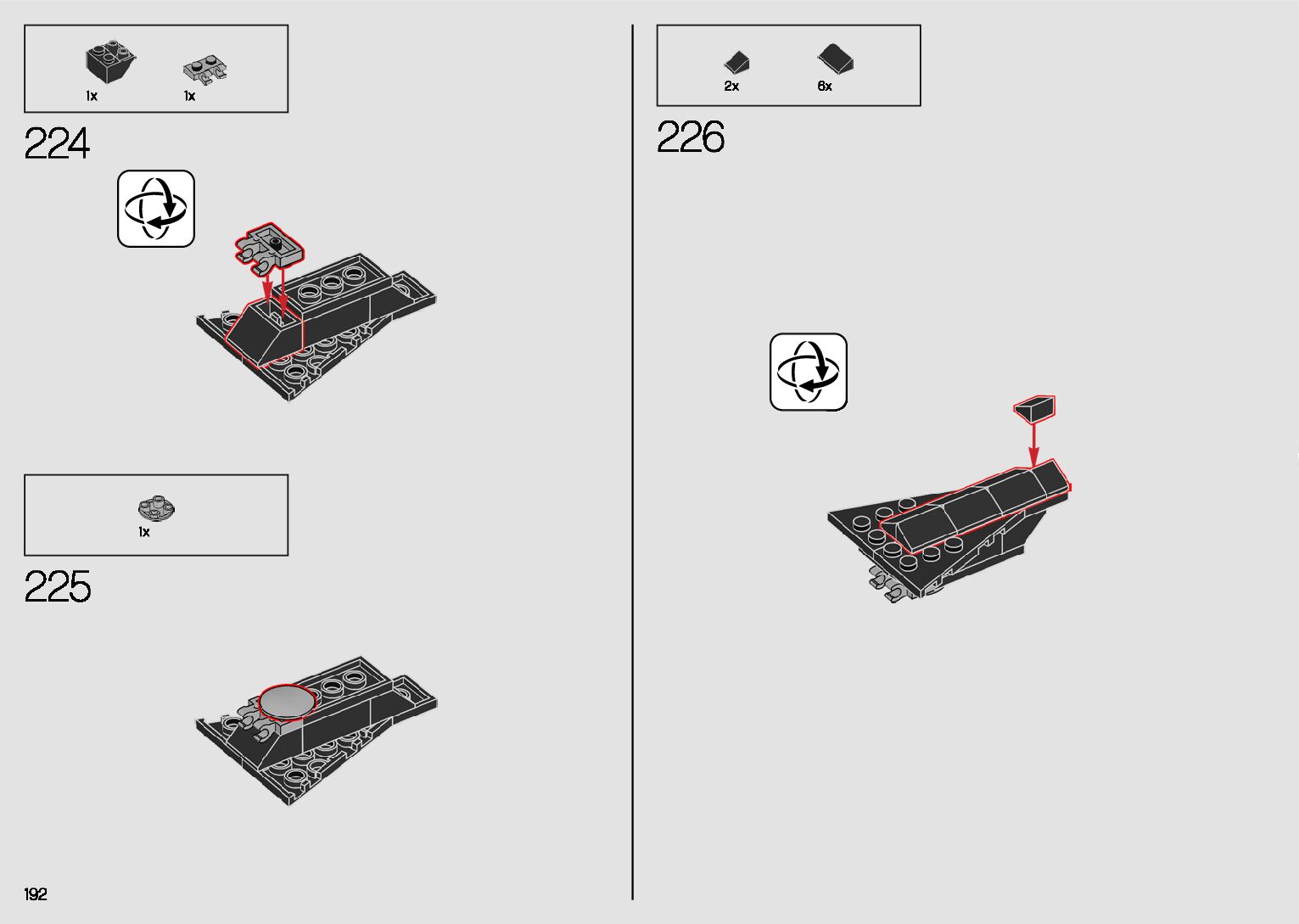 1x 1x

224

1x

225

192

2x 6x

226