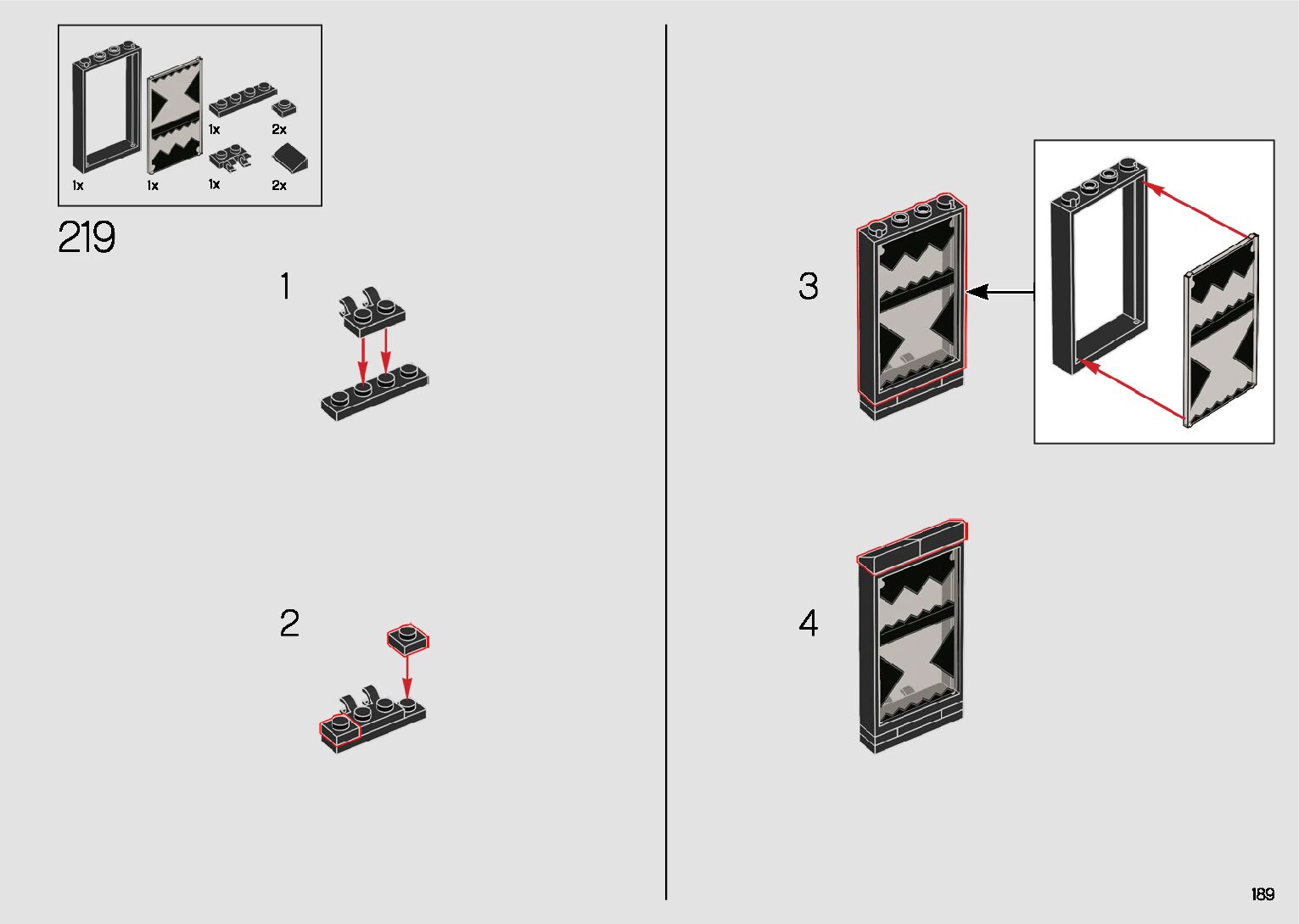 1x 2x
1x 1x 1x 2x

219

1

2

3

4

189