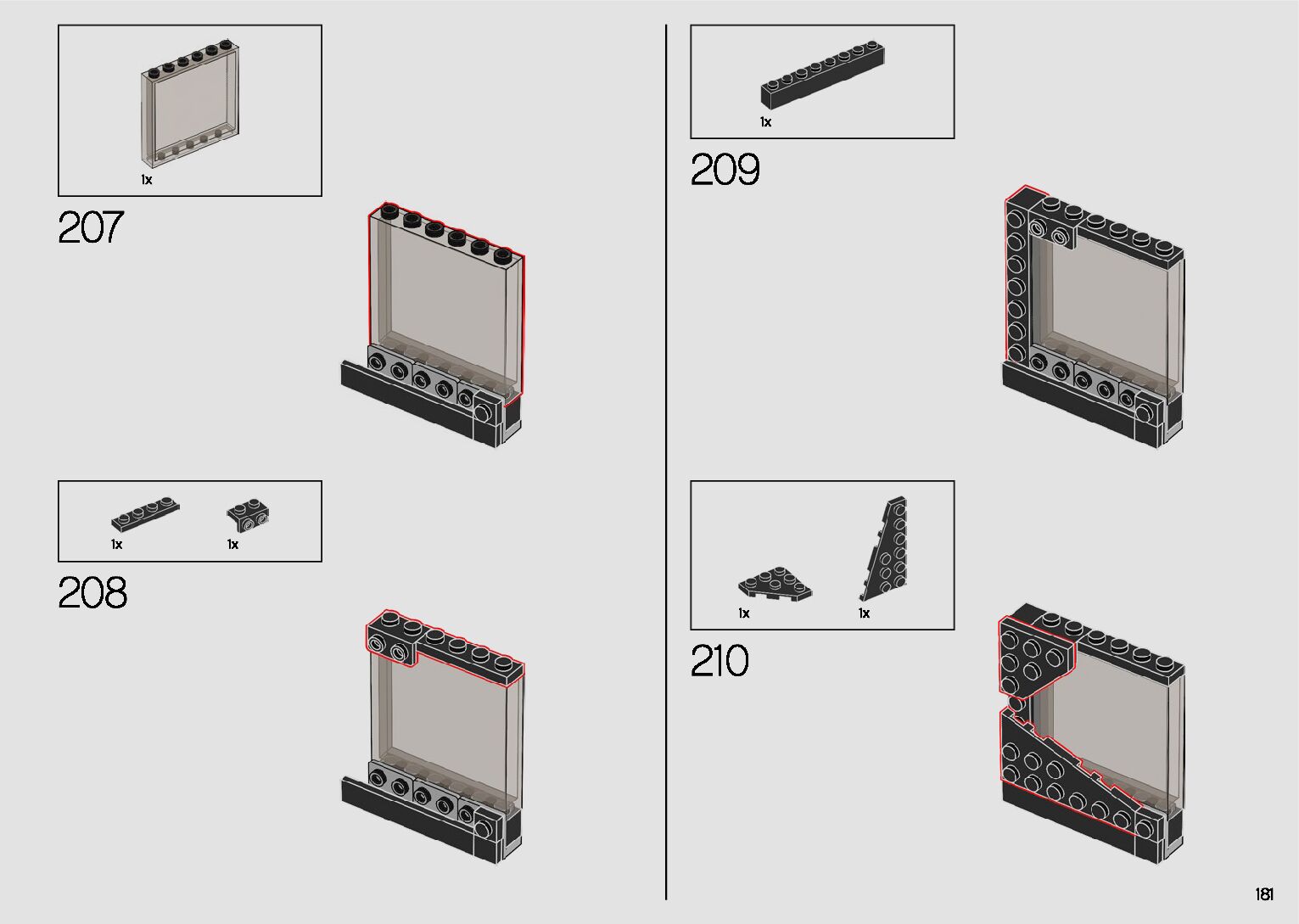 1x

207

1x 1x

208

1x

209

1x 1x

210

181