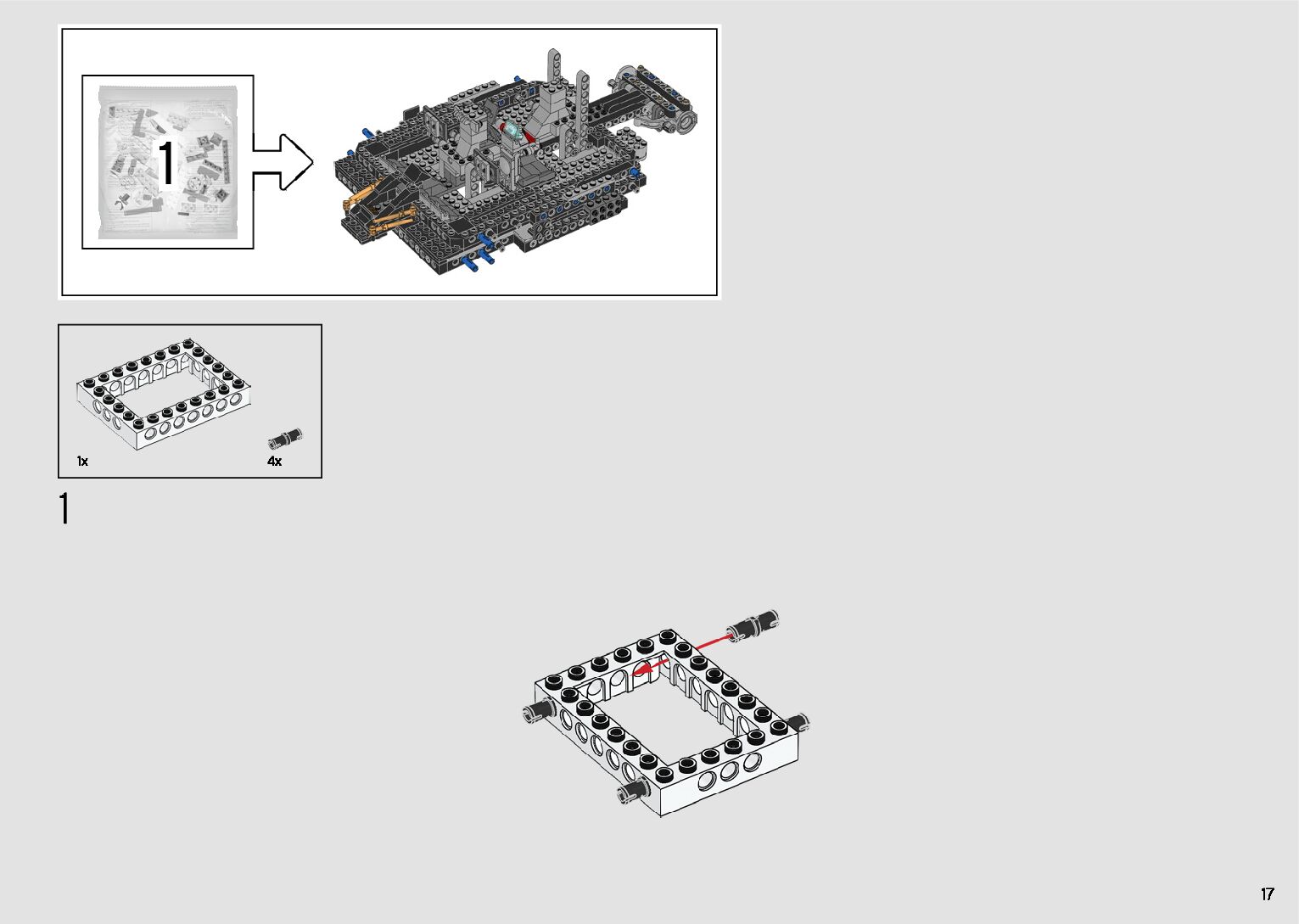 1

1x

4x

1

17