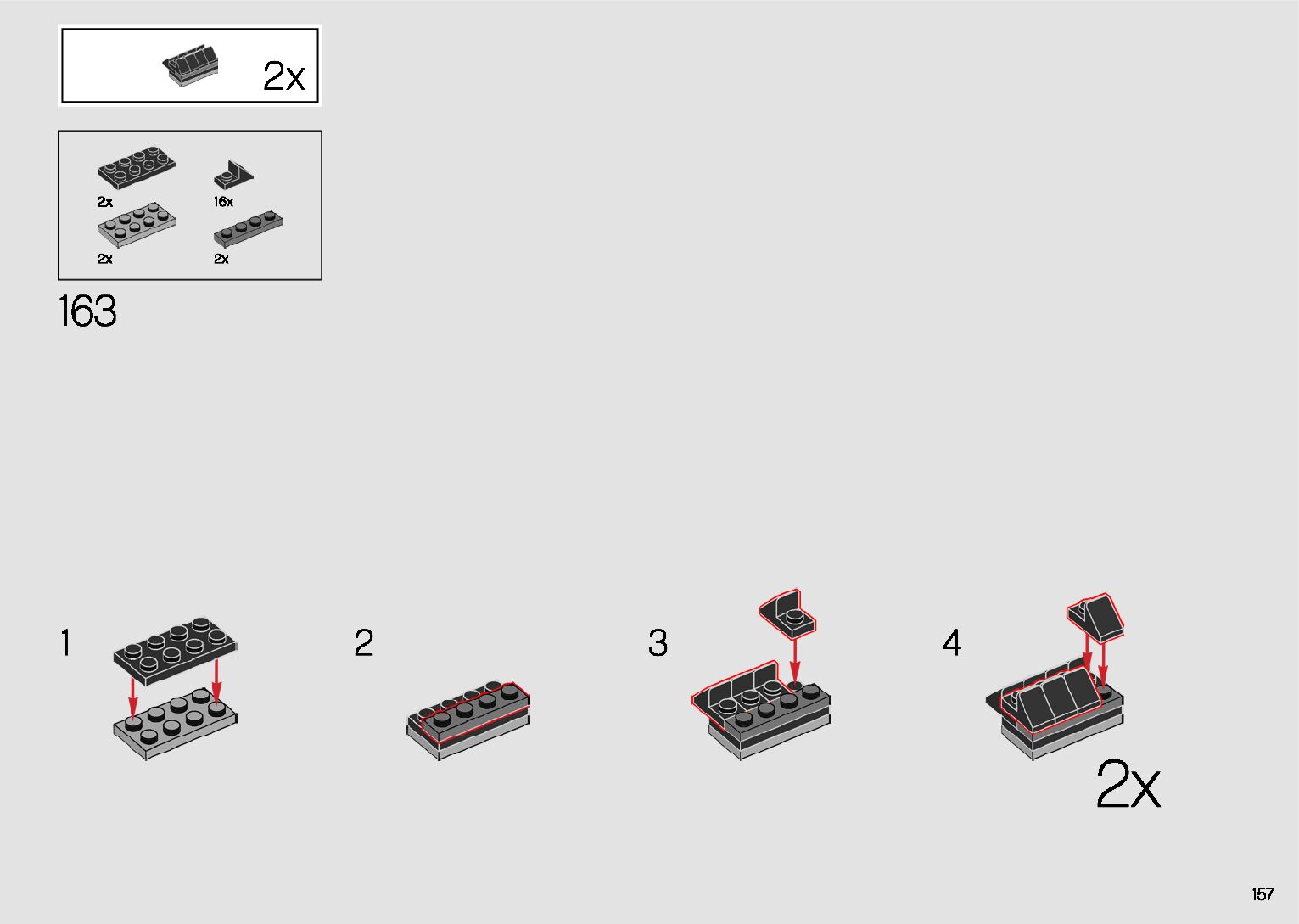 2x

2x
16x
2x
2x

163

1

2

3

4

2x

157