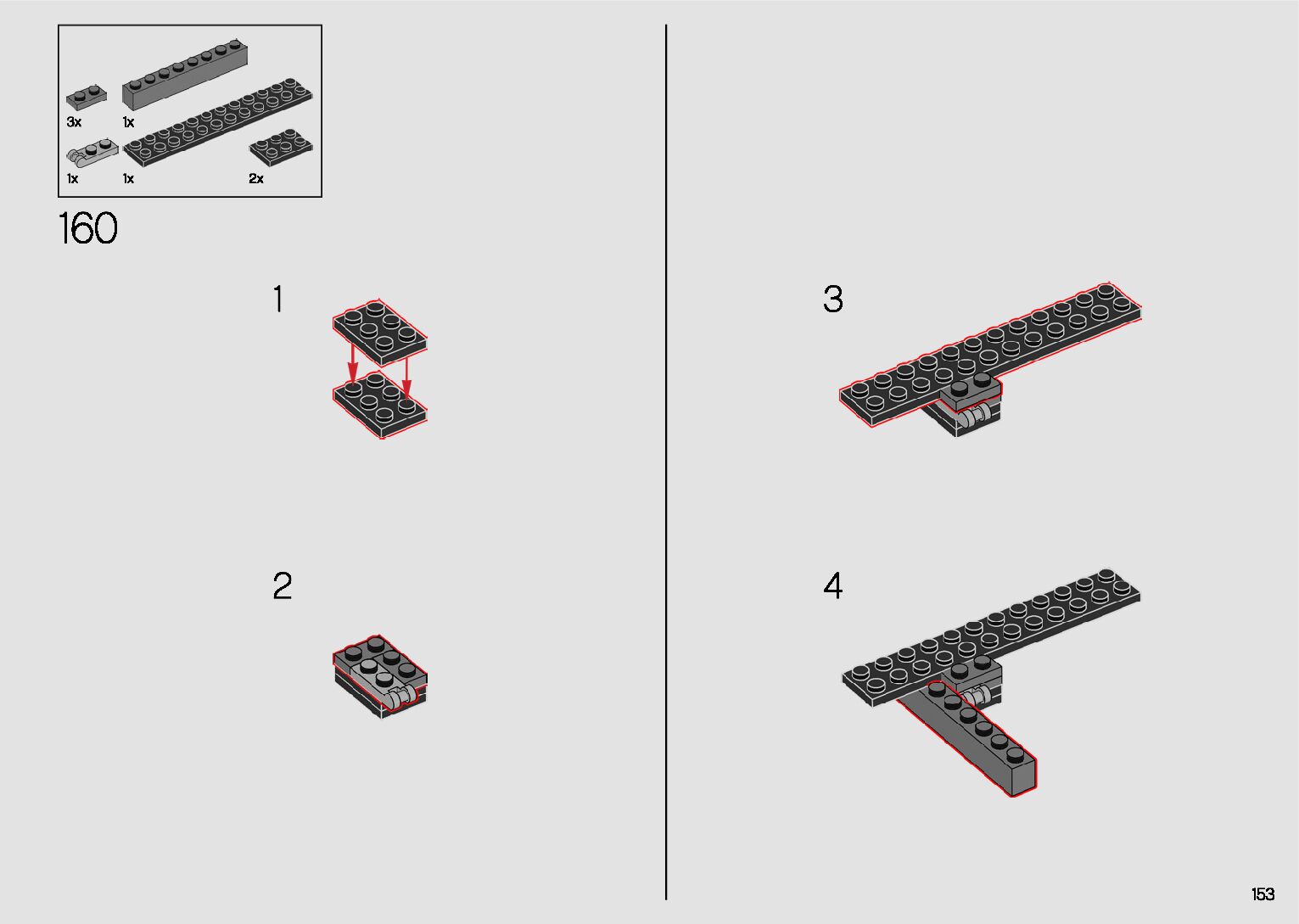 3x
1x
1x
1x
2x

160

1

2

3

4

153